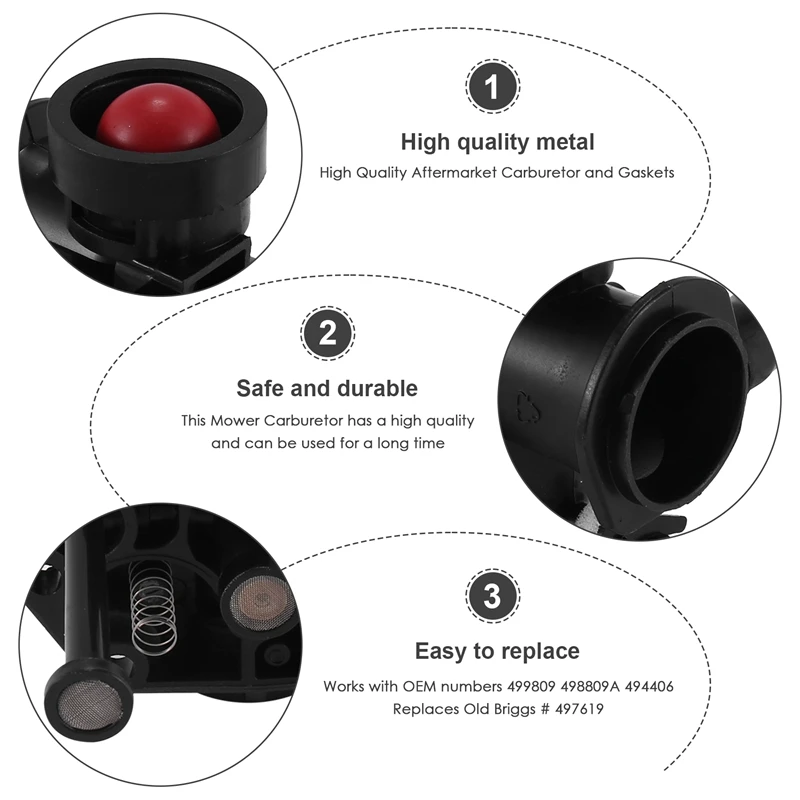 1

High quality metal

High Quality Aftermarket Carburetor and Gaskets

2

Safe and durable

This Mower Carburetor has a high quality and can be used for a long time

3

Easy to replace

Works with OEM numbers 499809 498809A 494406
Replaces Old Briggs # 497619