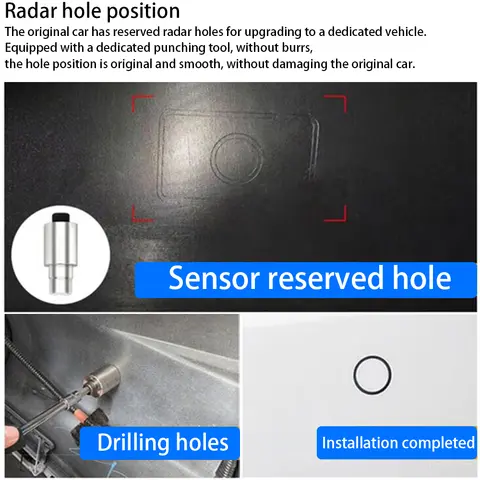 Radar hole position

The original car has reserved radar holes for upgrading to a dedicated vehicle. Equipped with a dedicated punching tool, without burrs, the hole position is original and smooth, without damaging the original car.

Sensor reserved hole

Drilling holes

Installation completed