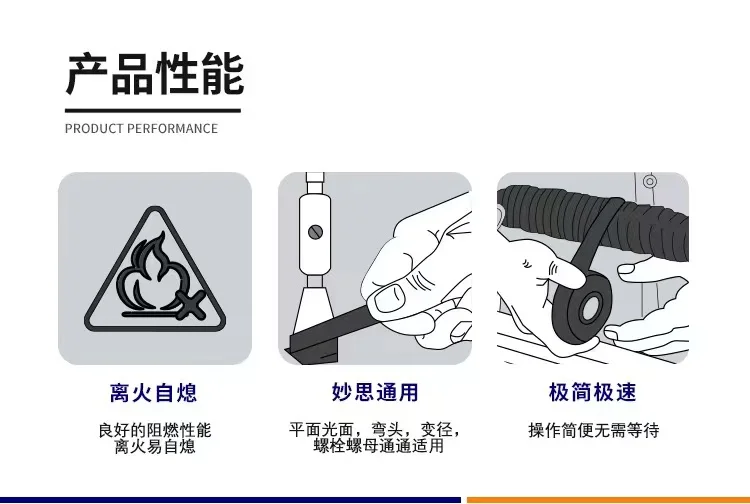 产品性能

PRODUCT PERFORMANCE

离火自熄

良好的阻燃性能
离火易自熄

妙思通用

平面光面，弯头，变径，
螺栓螺母通通适用

极简极速

操作简便无需等待