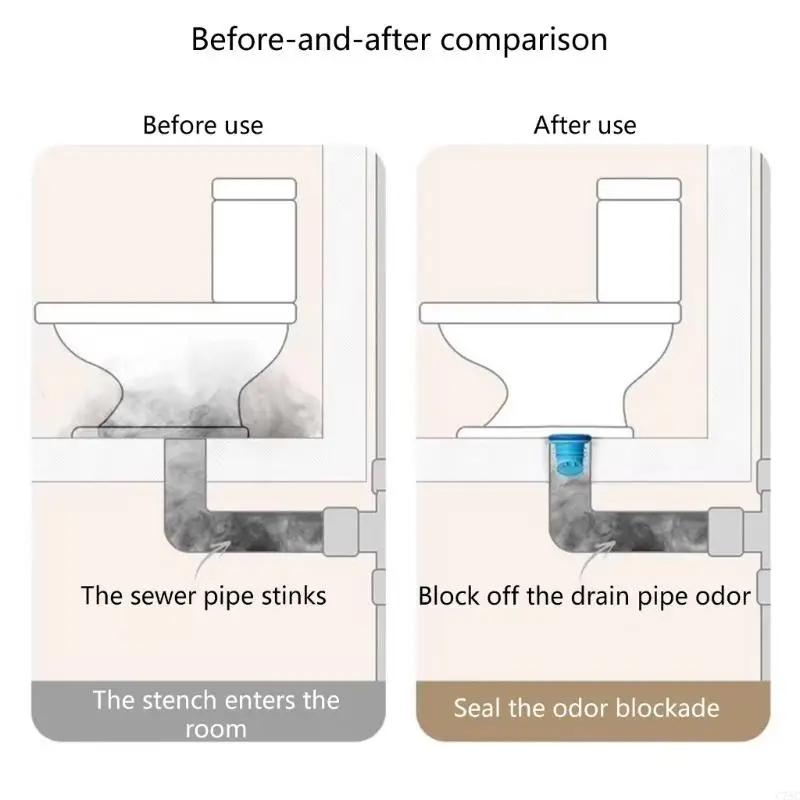 Before-and-after comparison

Before use

The sewer pipe stinks

The stench enters the room

After use

Block off the drain pipe odor

Seal the odor blockade