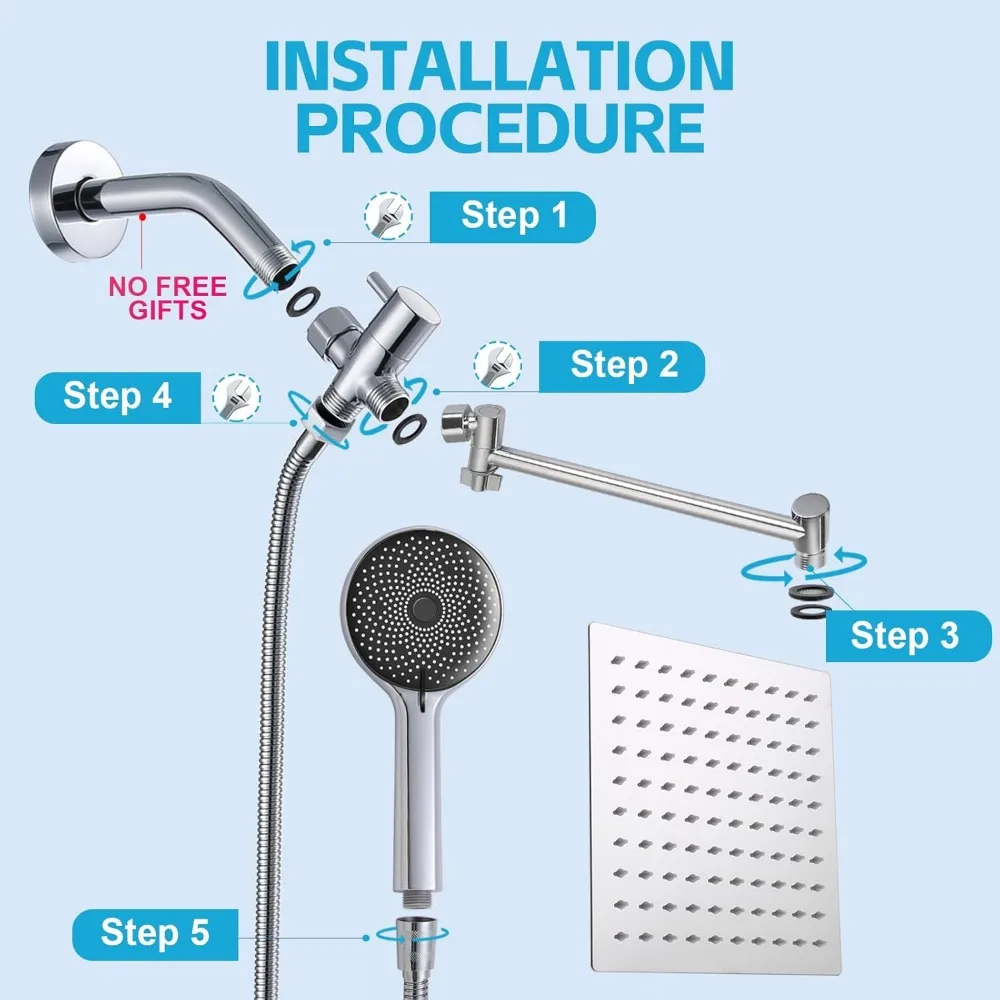 INSTALLATION PROCEDURE

Step 1

NO FREE GIFTS

Step 2

Step 4

Step 3

Step 5