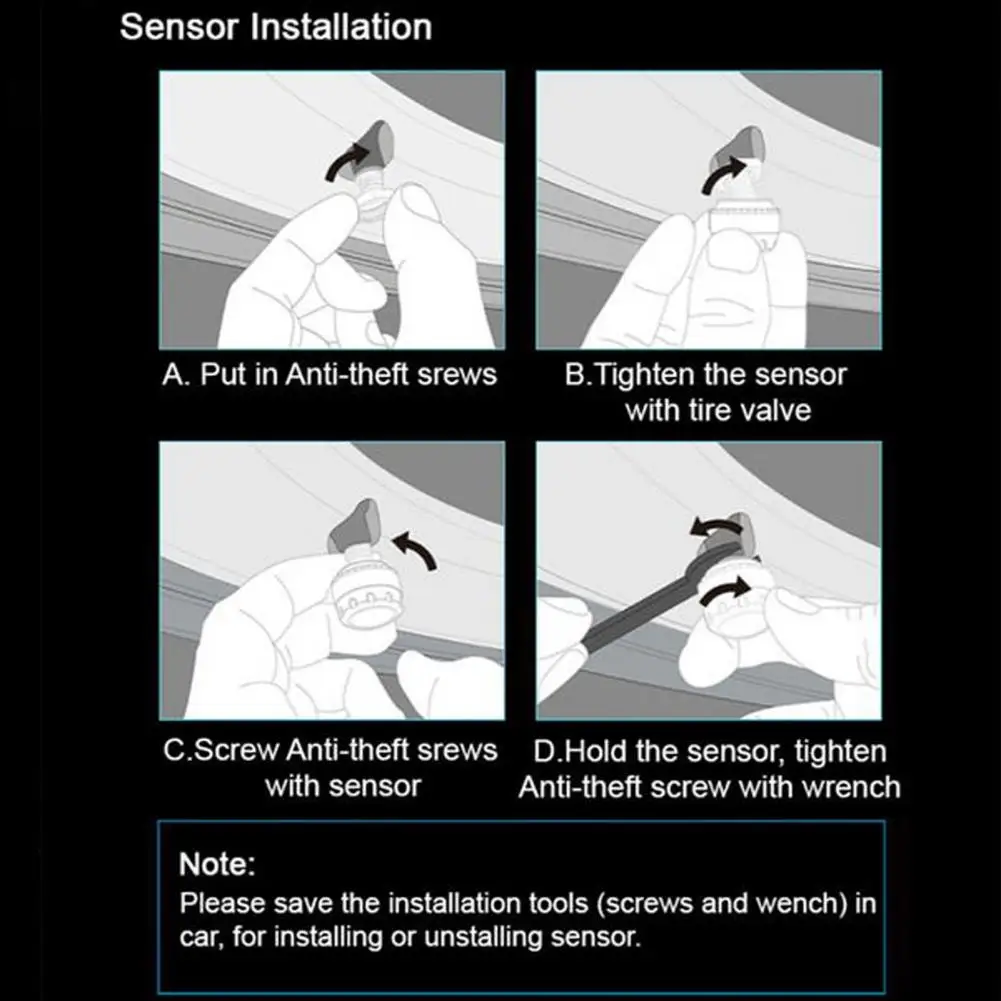 Sensor Installation

A. Put in Anti-theft srews

B.Tighten the sensor with tire valve

C.Screw Anti-theft srews with sensor

D.Hold the sensor, tighten Anti-theft screw with wrench

Note:
Please save the installation tools (screws and wench) in car, for installing or unstalling sensor.