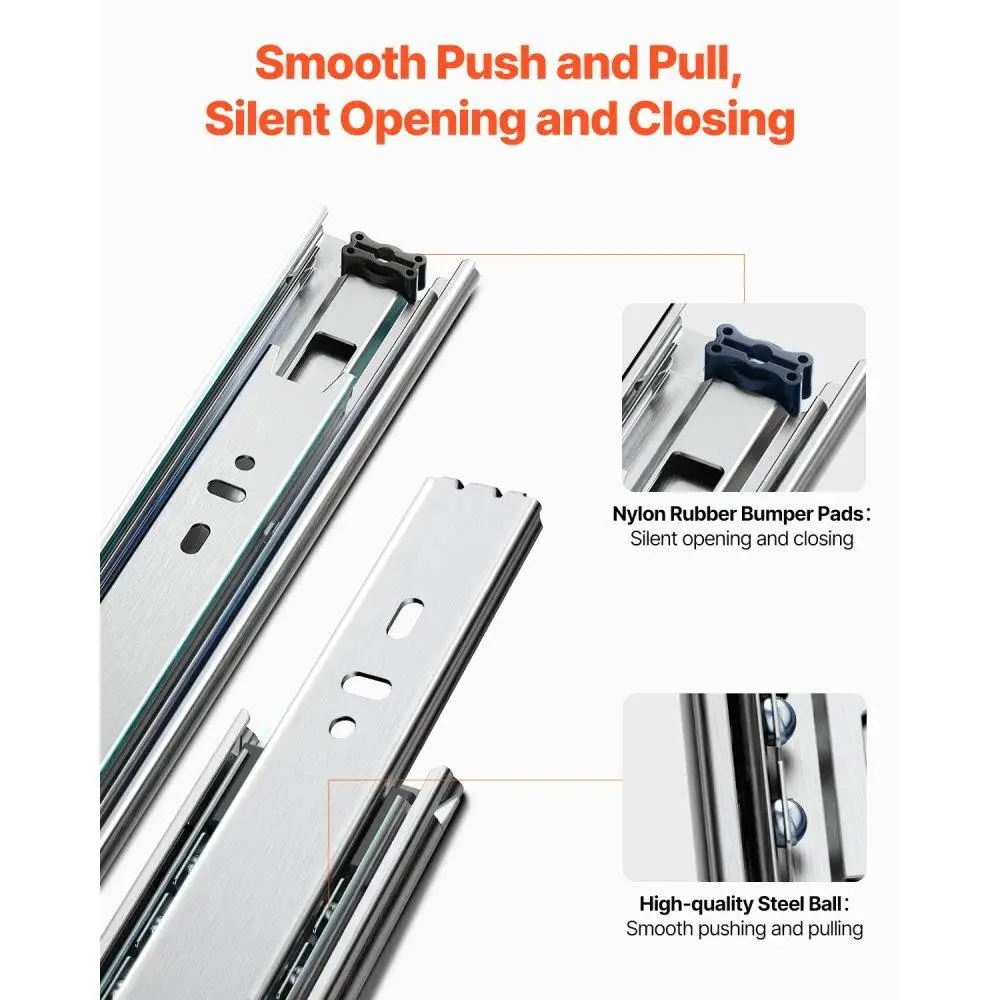 Smooth Push and Pull,
Silent Opening and Closing

Nylon Rubber Bumper Pads:
Silent opening and closing

High-quality Steel Ball:
Smooth pushing and pulling