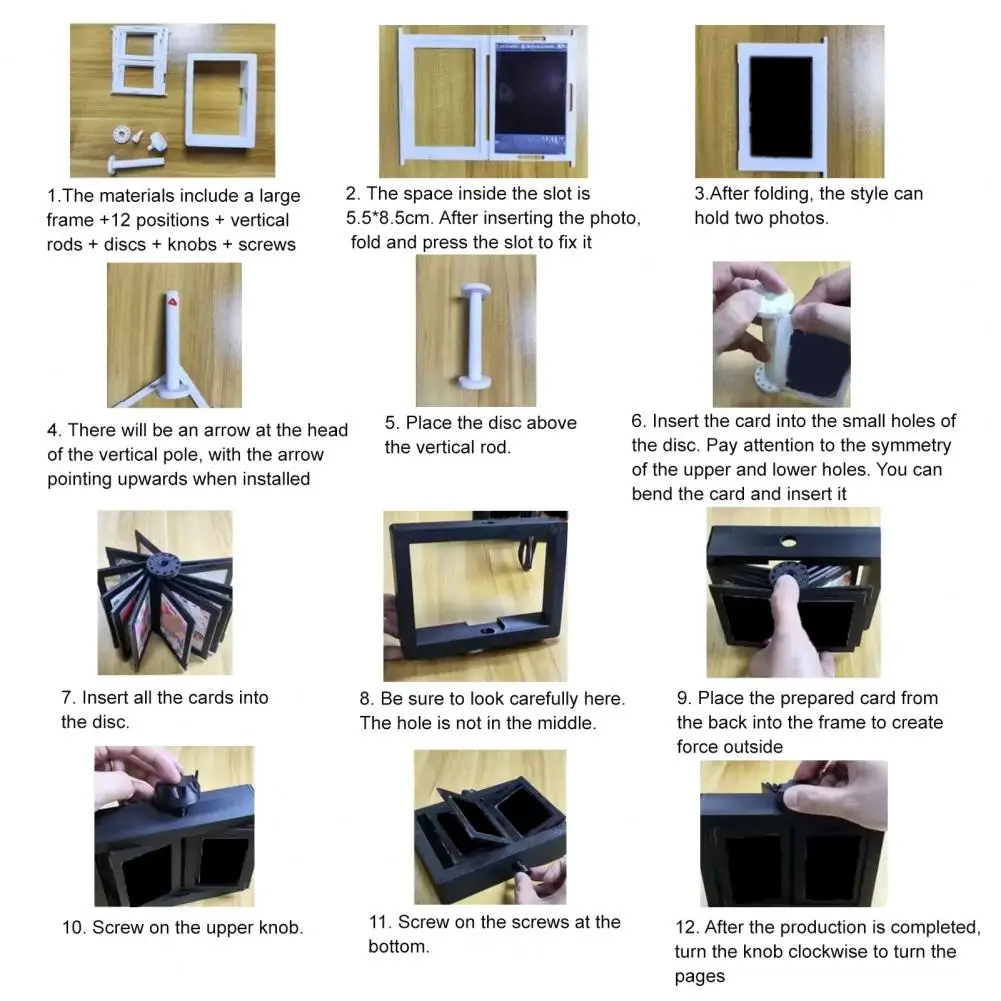 1.The materials include a large frame +12 positions + vertical rods + discs + knobs + screws

2. The space inside the slot is 5.5*8.5cm. After inserting the photo, fold and press the slot to fix it

3.After folding, the style can hold two photos.

4. There will be an arrow at the head of the vertical pole, with the arrow pointing upwards when installed

5. Place the disc above the vertical rod.

6. Insert the card into the small holes of the disc. Pay attention to the symmetry of the upper and lower holes. You can bend the card and insert it

7. Insert all the cards into the disc.

8. Be sure to look carefully here. The hole is not in the middle.

9. Place the prepared card from the back into the frame to create force outside

10. Screw on the upper knob.

11. Screw on the screws at the bottom.

12. After the production is completed, turn the knob clockwise to turn the pages