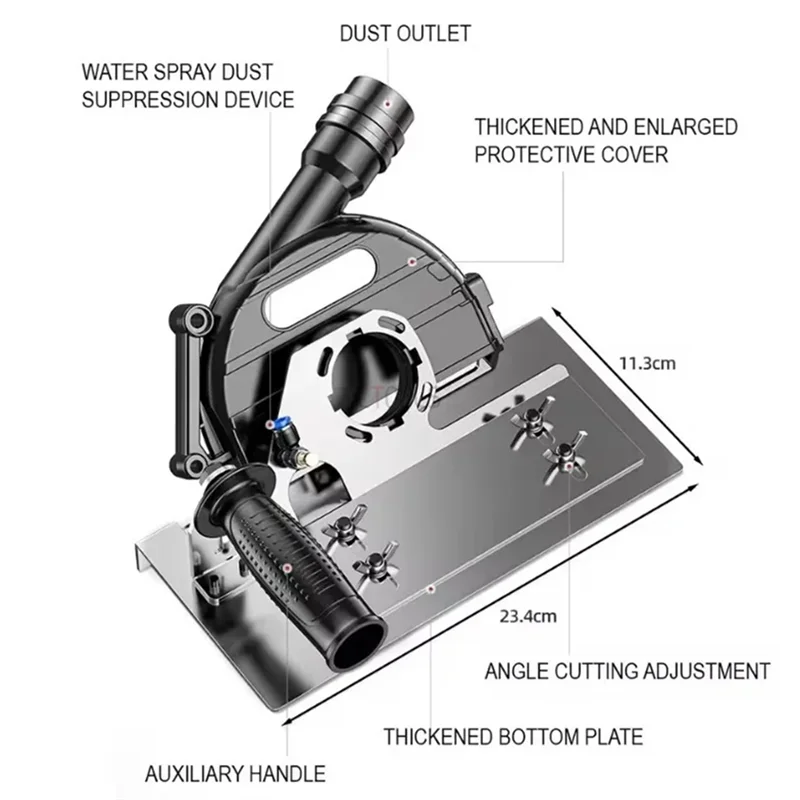 DUST OUTLET

WATER SPRAY DUST SUPPRESSION DEVICE

THICKENED AND ENLARGED PROTECTIVE COVER

11.3cm

23.4cm

ANGLE CUTTING ADJUSTMENT

THICKENED BOTTOM PLATE

AUXILIARY HANDLE