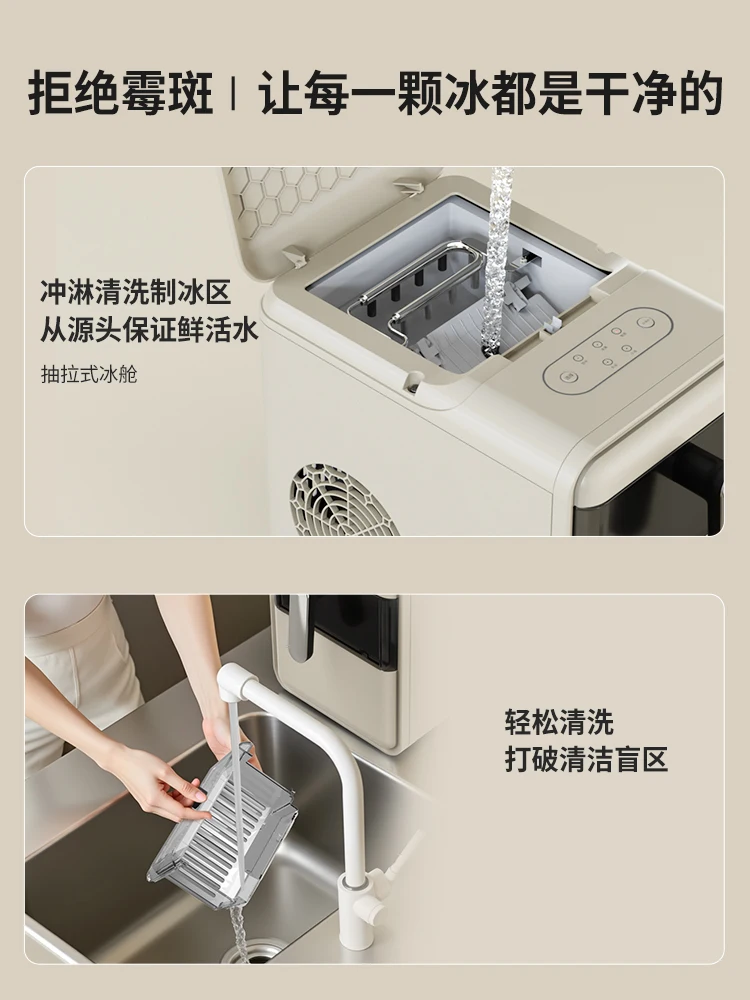 拒绝霉斑 | 让每一颗冰都是干净的

冲淋清洗制冰区
从源头保证鲜活水

抽拉式冰舱

轻松清洗
打破清洁盲区