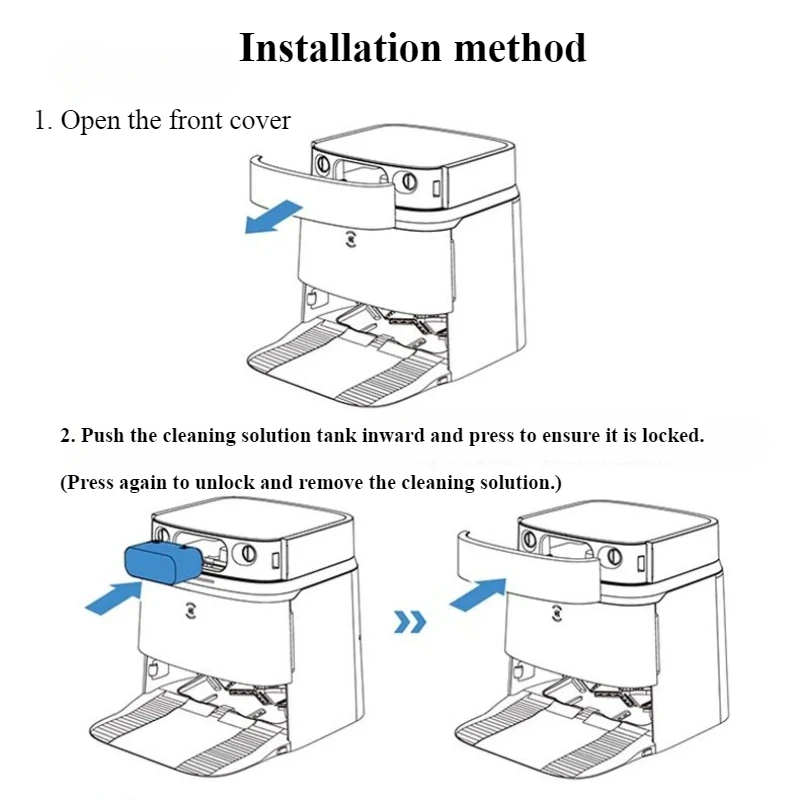 Installation method

1. Open the front cover

2. Push the cleaning solution tank inward and press to ensure it is locked.

(Press again to unlock and remove the cleaning solution.)