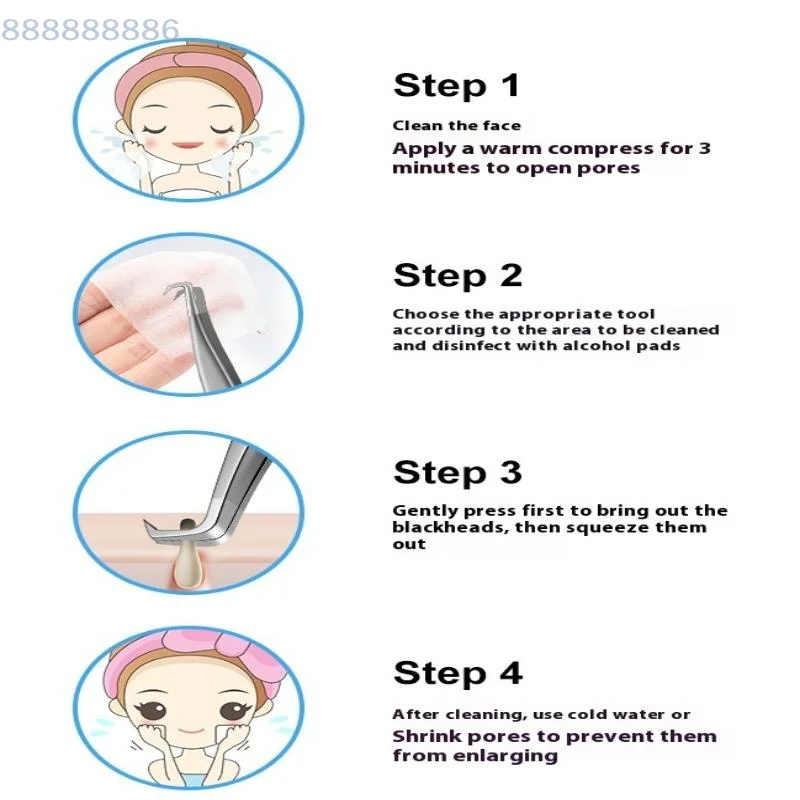 8888888886

Step 1

Clean the face

Apply a warm compress for 3 minutes to open pores

Step 2

Choose the appropriate tool according to the area to be cleaned and disinfect with alcohol pads

Step 3

Gently press first to bring out the blackheads, then squeeze them out

Step 4

After cleaning, use cold water or

Shrink pores to prevent them from enlarging