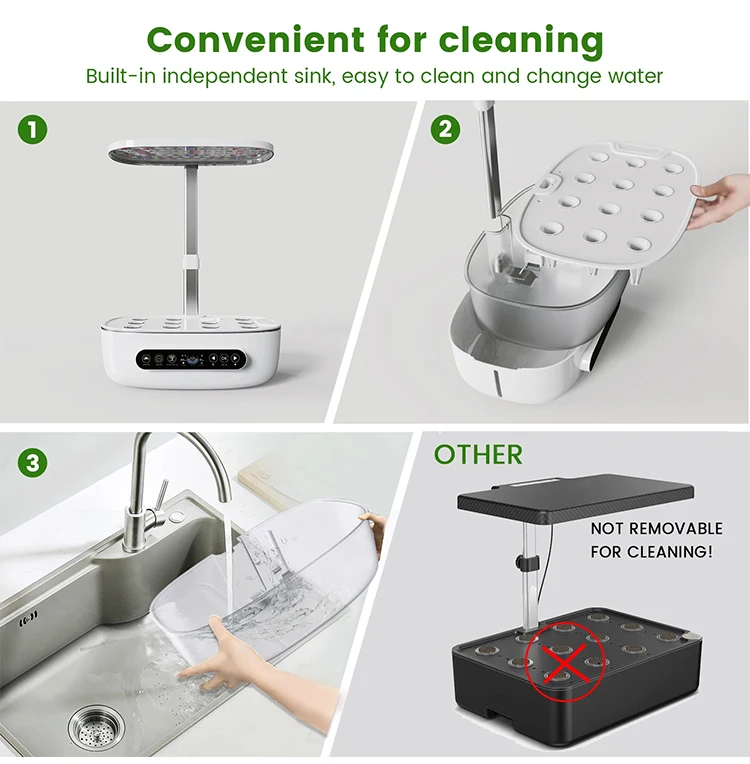 Convenient for cleaning

Built-in independent sink, easy to clean and change water

1

2

3

OTHER

NOT REMOVABLE FOR CLEANING!