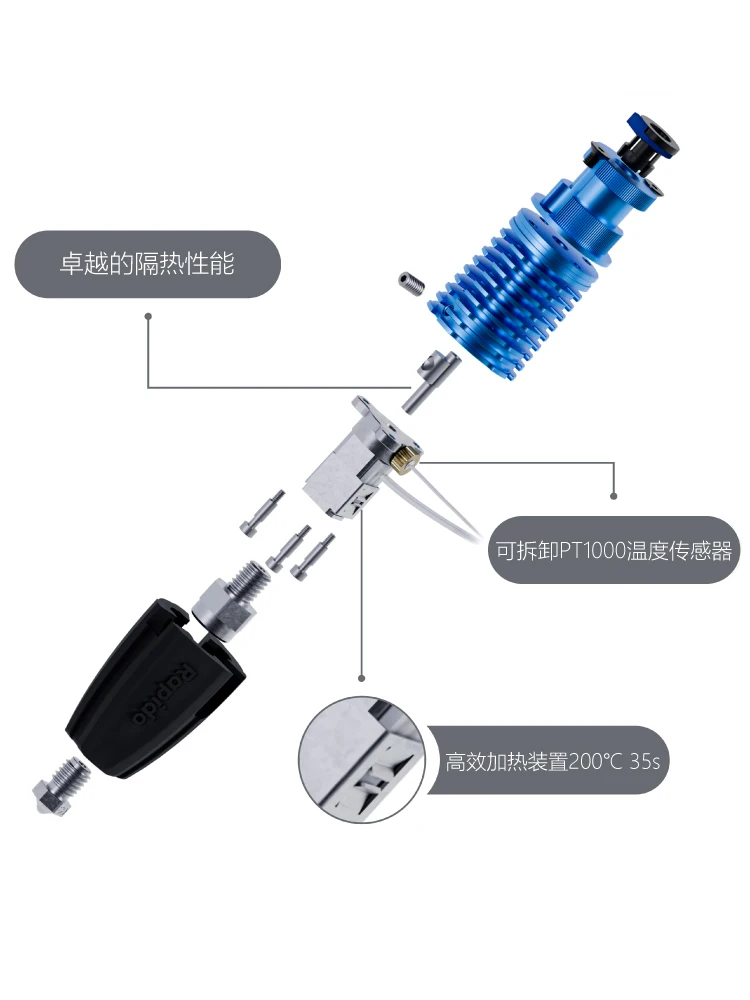 卓越的隔热性能

可拆卸PT1000温度传感器

Rapido

高效加热装置200℃ 35s