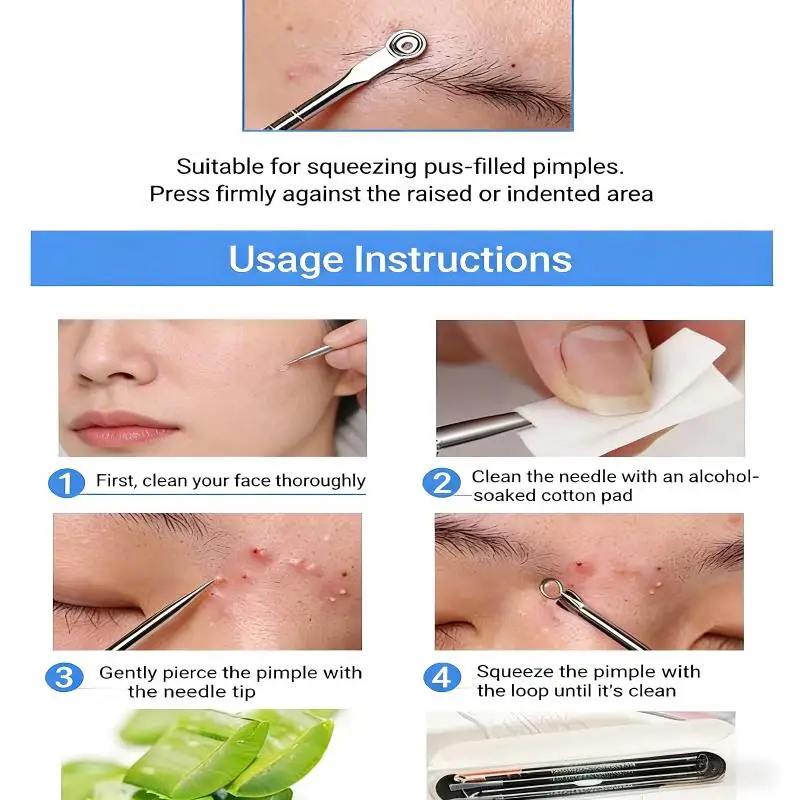 Suitable for squeezing pus-filled pimples.
Press firmly against the raised or indented area

Usage Instructions

1 First, clean your face thoroughly

2 Clean the needle with an alcohol-soaked cotton pad

3 Gently pierce the pimple with the needle tip

4 Squeeze the pimple with the loop until it's clean