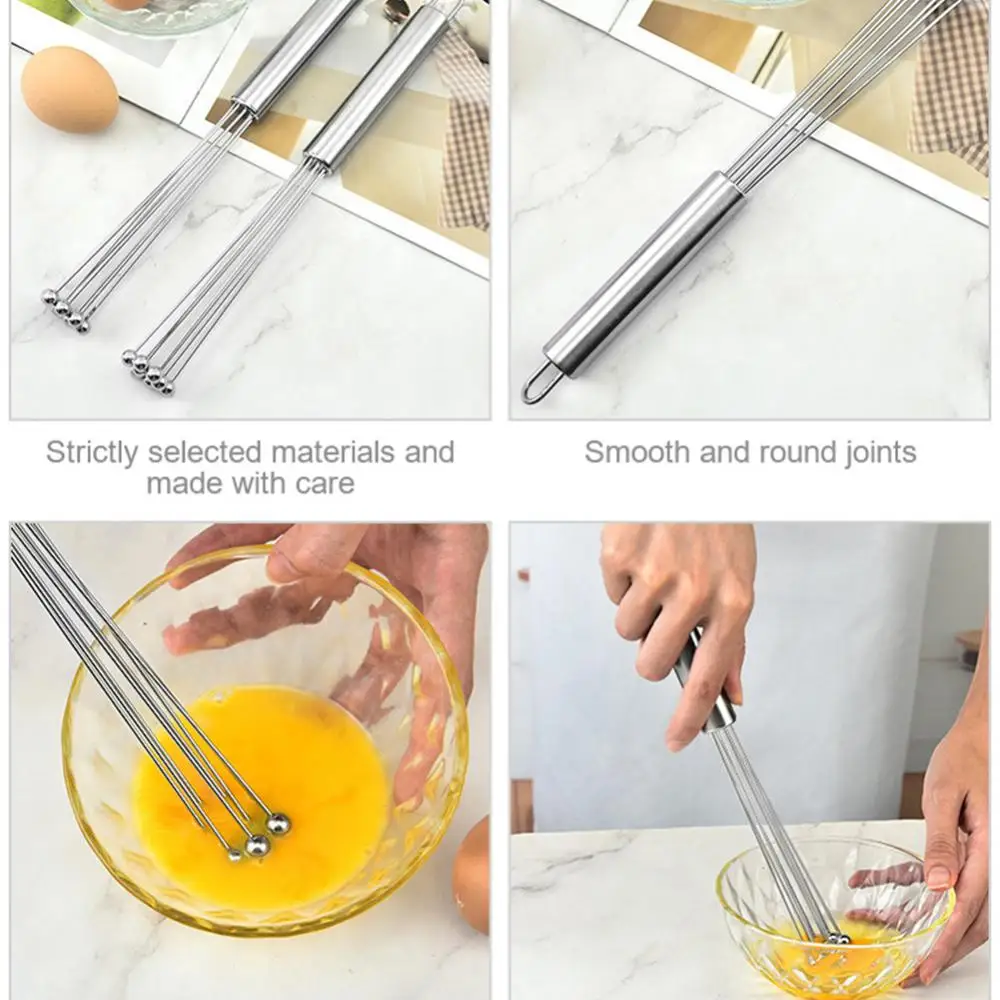 Strictly selected materials and made with care

Smooth and round joints