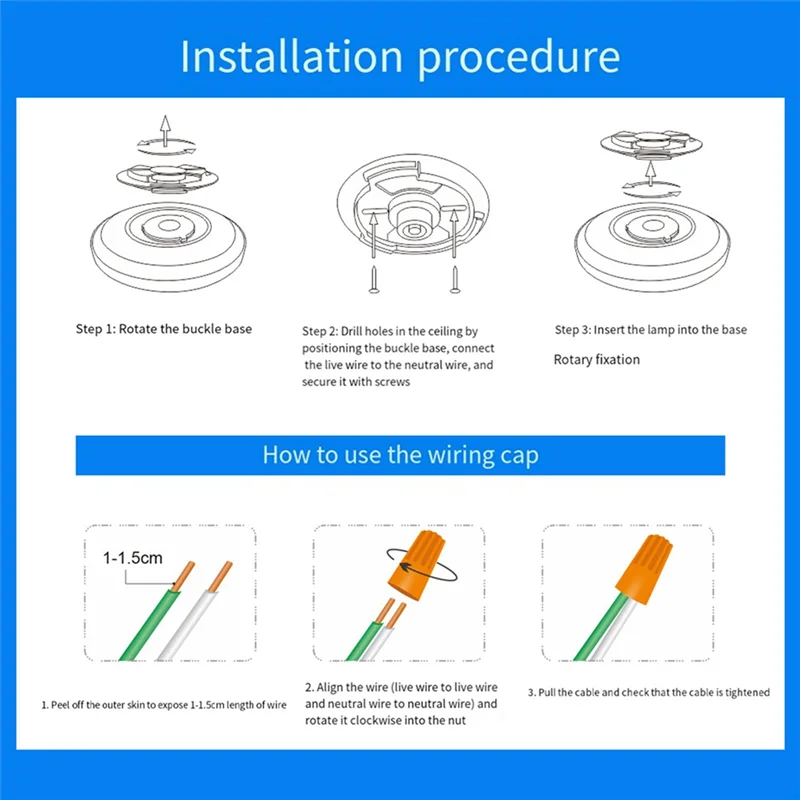 Installation procedure

Step 1: Rotate the buckle base

Step 2: Drill holes in the ceiling by positioning the buckle base, connect the live wire to the neutral wire, and secure it with screws

Step 3: Insert the lamp into the base

Rotary fixation

How to use the wiring cap

1-1.5cm

1. Peel off the outer skin to expose 1-1.5cm length of wire

2. Align the wire (live wire to live wire and neutral wire to neutral wire) and rotate it clockwise into the nut

3. Pull the cable and check that the cable is tightened