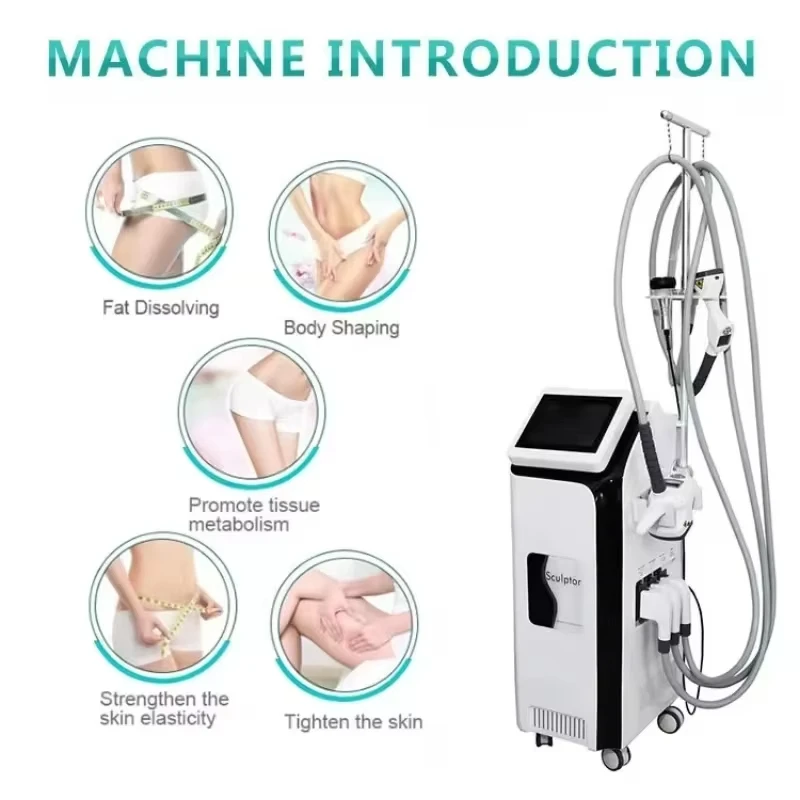 MACHINE INTRODUCTION

Fat Dissolving

Body Shaping

Promote tissue metabolism

Strengthen the skin elasticity

Tighten the skin

Sculptor