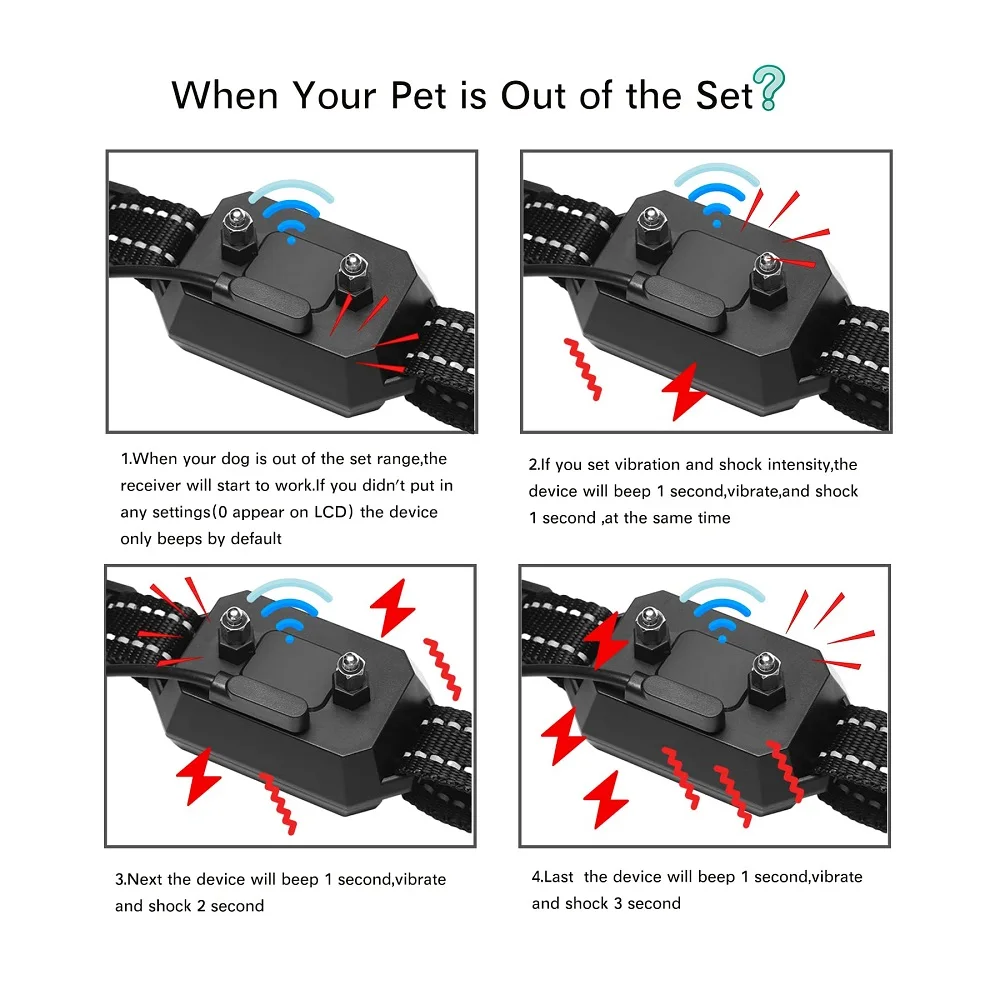 When Your Pet is Out of the Set?

1.When your dog is out of the set range,the receiver will start to work.If you didn't put in any settings(0 appear on LCD) the device only beeps by default

2.If you set vibration and shock intensity,the device will beep 1 second,vibrate,and shock 1 second ,at the same time

3.Next the device will beep 1 second,vibrate and shock 2 second

4.Last the device will beep 1 second,vibrate and shock 3 second