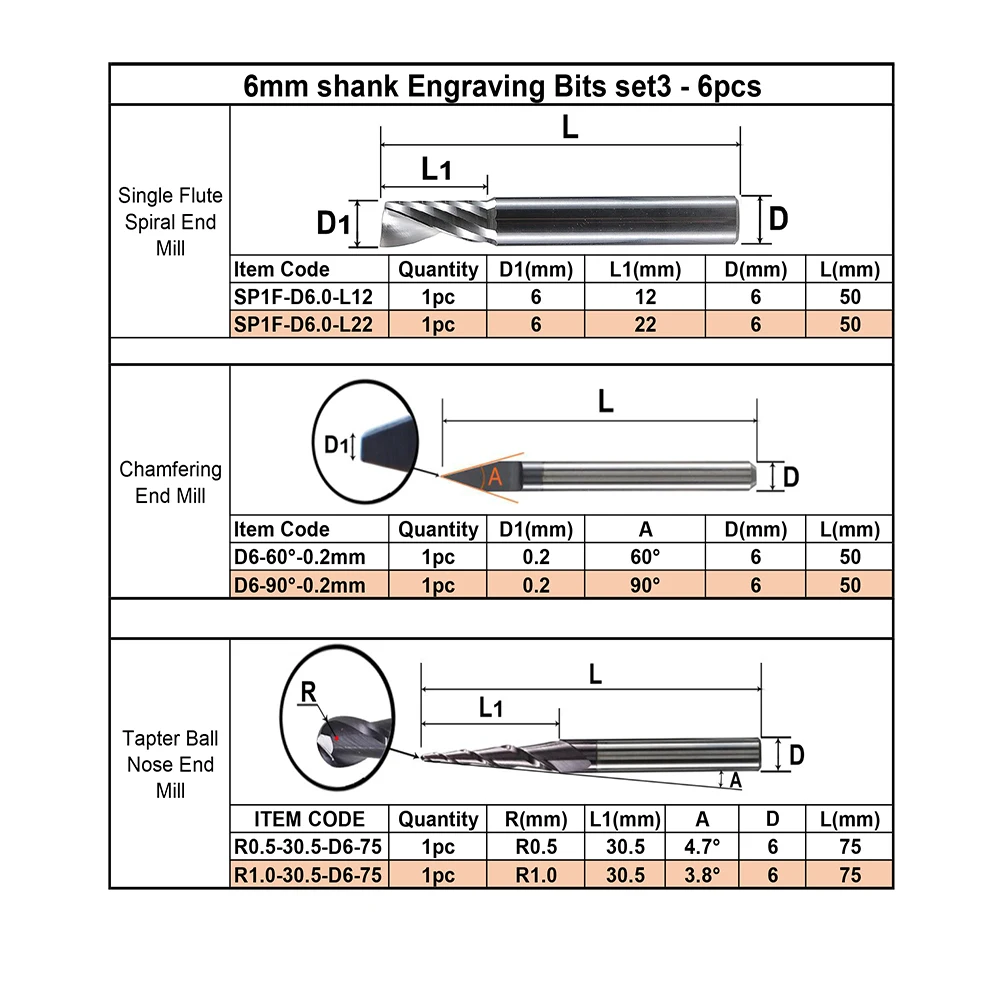 6mm shank Engraving Bits set3 - 6pcs

Single Flute Spiral End Mill

L
L1
D1
D

| Item Code | Quantity | D1(mm) | L1(mm) | D(mm) | L(mm) |
|---|---|---|---|---|---|
| SP1F-D6.0-L12 | 1pc | 6 | 12 | 6 | 50 |
| SP1F-D6.0-L22 | 1pc | 6 | 22 | 6 | 50 |

Chamfering End Mill

D1
L
A
D

| Item Code | Quantity | D1(mm) | A | D(mm) | L(mm) |
|---|---|---|---|---|---|
| D6-60°-0.2mm | 1pc | 0.2 | 60° | 6 | 50 |
| D6-90°-0.2mm | 1pc | 0.2 | 90° | 6 | 50 |

Tapter Ball Nose End Mill

R
L
L1
D
A

| ITEM CODE | Quantity | R(mm) | L1(mm) | A | D | L(mm) |
|---|---|---|---|---|---|---|
| R0.5-30.5-D6-75 | 1pc | R0.5 | 30.5 | 4.7° | 6 | 75 |
| R1.0-30.5-D6-75 | 1pc | R1.0 | 30.5 | 3.8° | 6 | 75 |