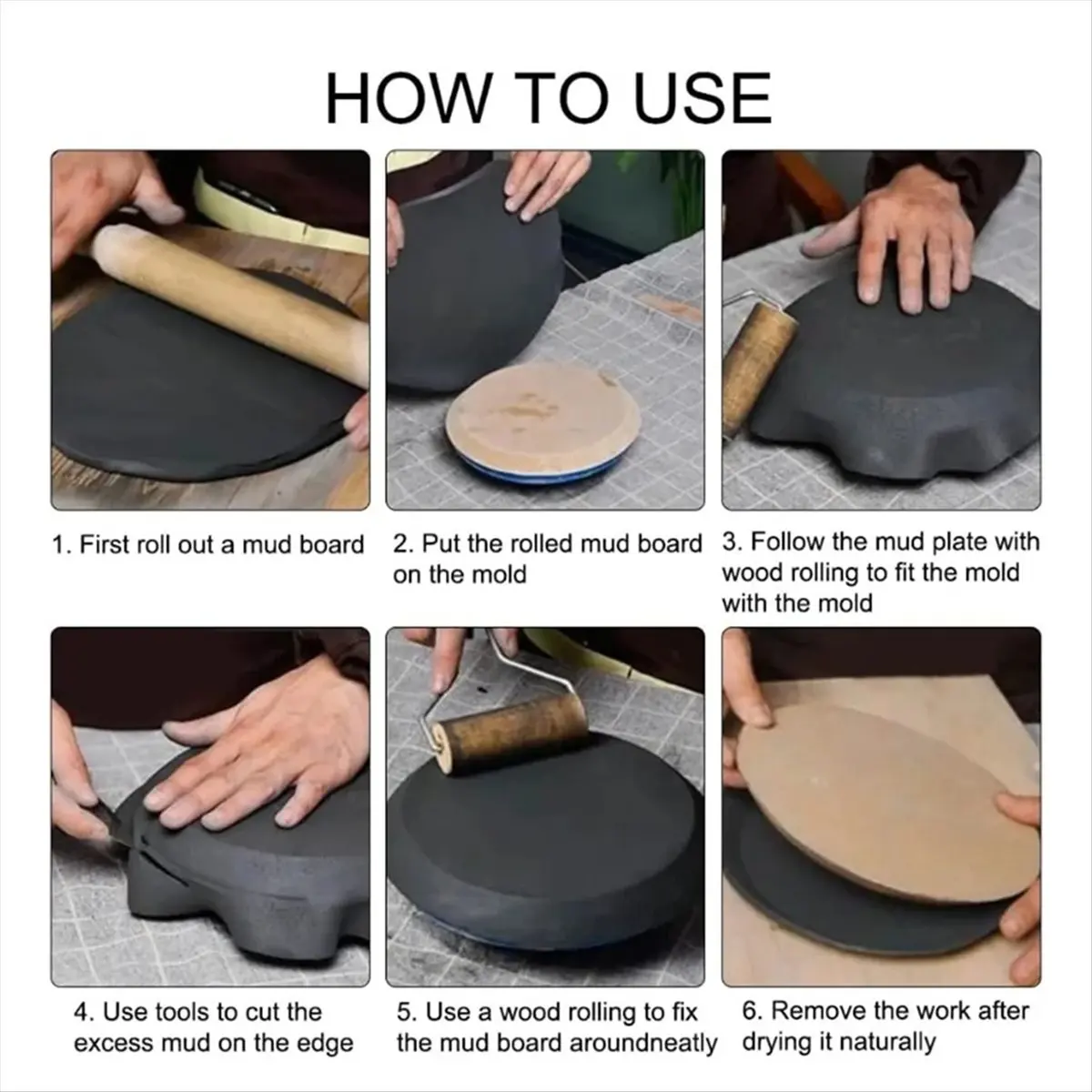 HOW TO USE

1. First roll out a mud board

2. Put the rolled mud board on the mold

3. Follow the mud plate with wood rolling to fit the mold with the mold

4. Use tools to cut the excess mud on the edge

5. Use a wood rolling to fix the mud board aroundneatly

6. Remove the work after drying it naturally