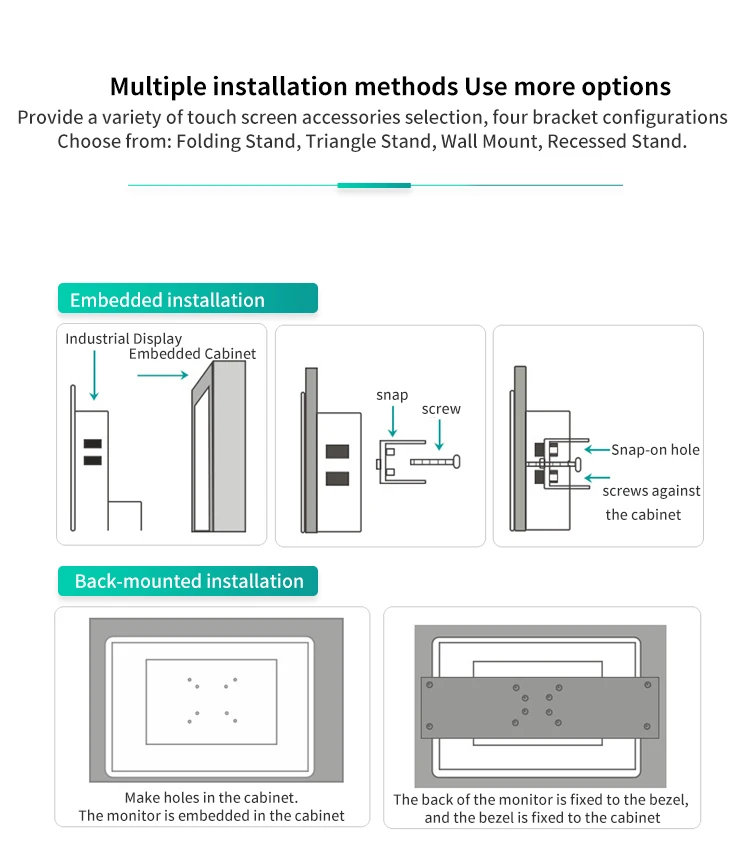 Multiple installation methods Use more options

Provide a variety of touch screen accessories selection, four bracket configurations Choose from: Folding Stand, Triangle Stand, Wall Mount, Recessed Stand.

Embedded installation

Industrial Display

Embedded Cabinet

snap

screw

Snap-on hole

screws against the cabinet

Back-mounted installation

Make holes in the cabinet.
The monitor is embedded in the cabinet

The back of the monitor is fixed to the bezel, and the bezel is fixed to the cabinet