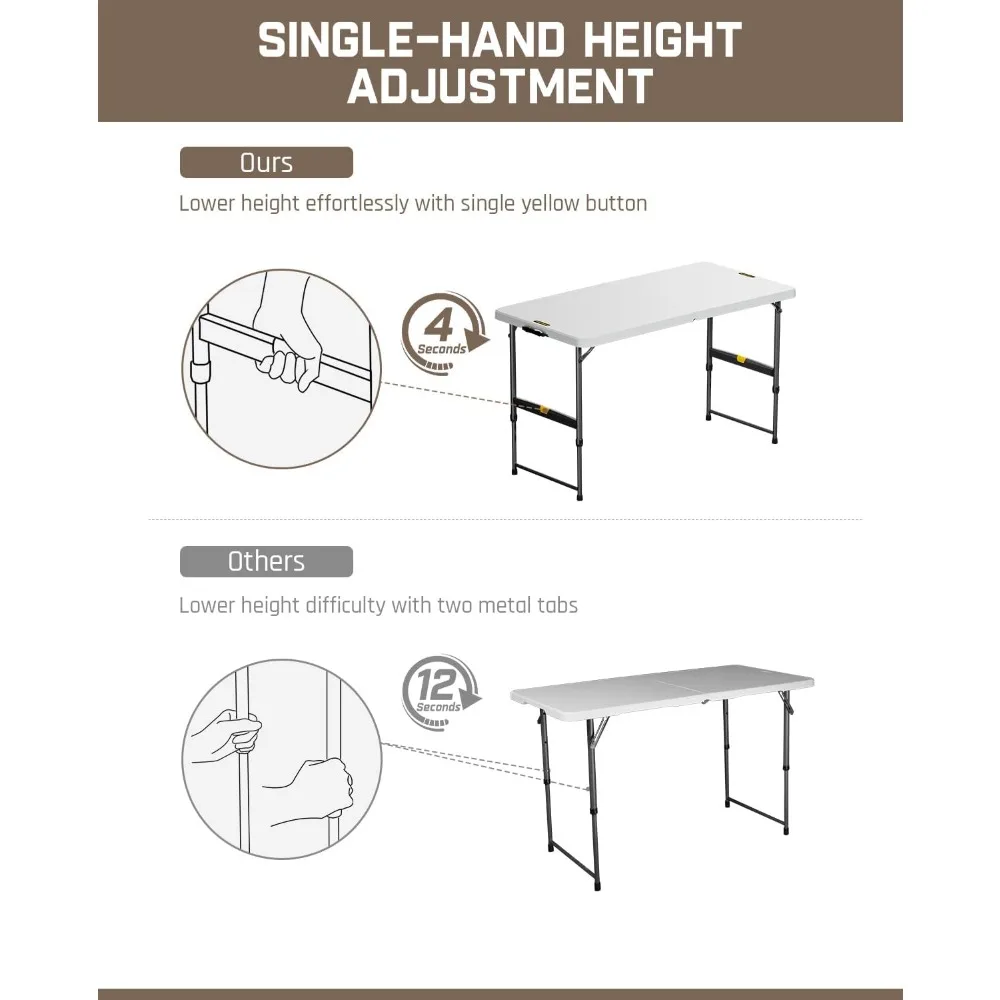 SINGLE-HAND HEIGHT ADJUSTMENT

Ours

Lower height effortlessly with single yellow button

4
Seconds

Others

Lower height difficulty with two metal tabs

12
Seconds