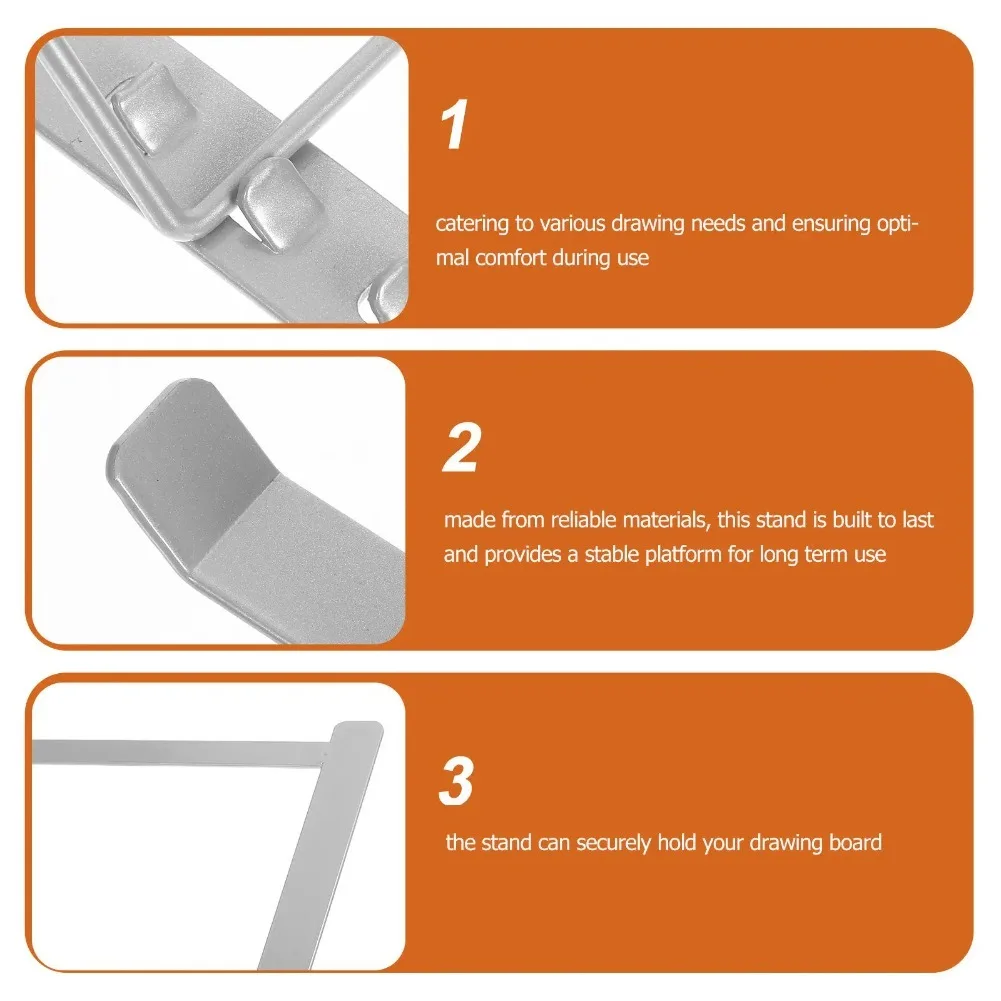 1

catering to various drawing needs and ensuring optimal comfort during use

2

made from reliable materials, this stand is built to last and provides a stable platform for long term use

3

the stand can securely hold your drawing board