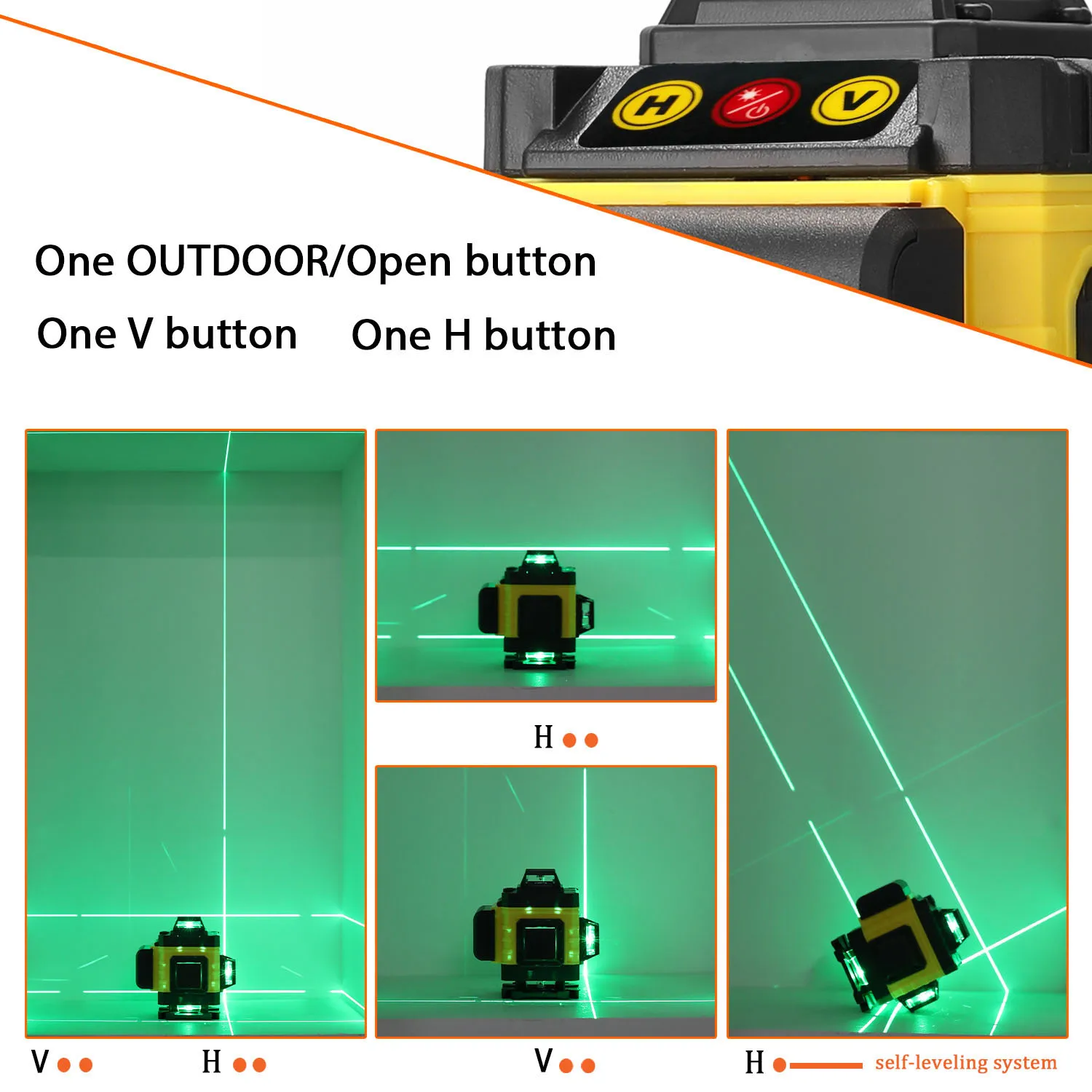 H

V

One OUTDOOR/Open button

One V button One H button

H

V H

V

H self-leveling system