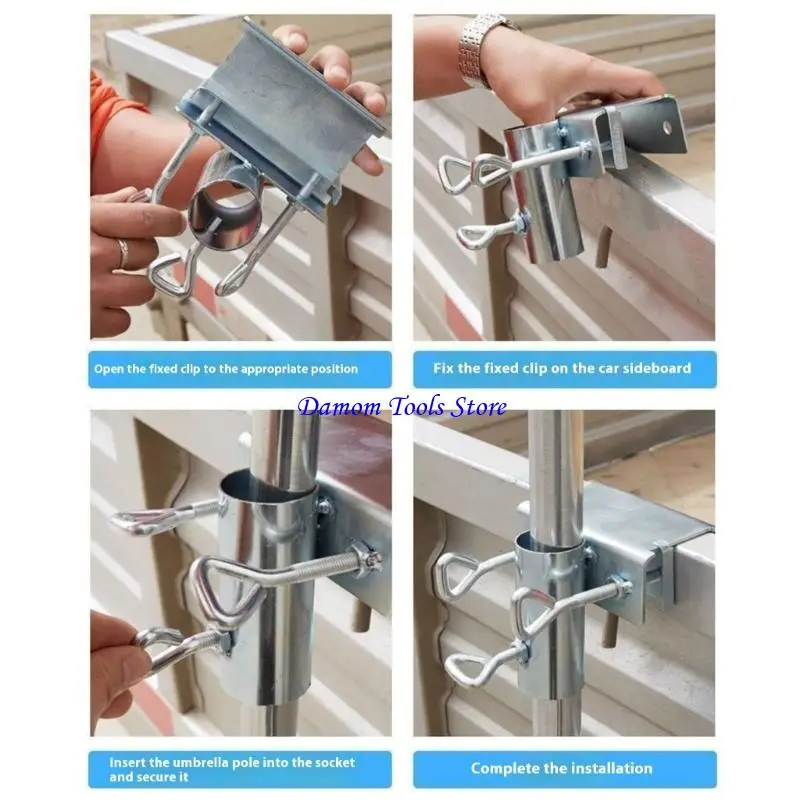 Open the fixed clip to the appropriate position

Fix the fixed clip on the car sideboard

Damom Tools Store

Insert the umbrella pole into the socket and secure it

Complete the installation