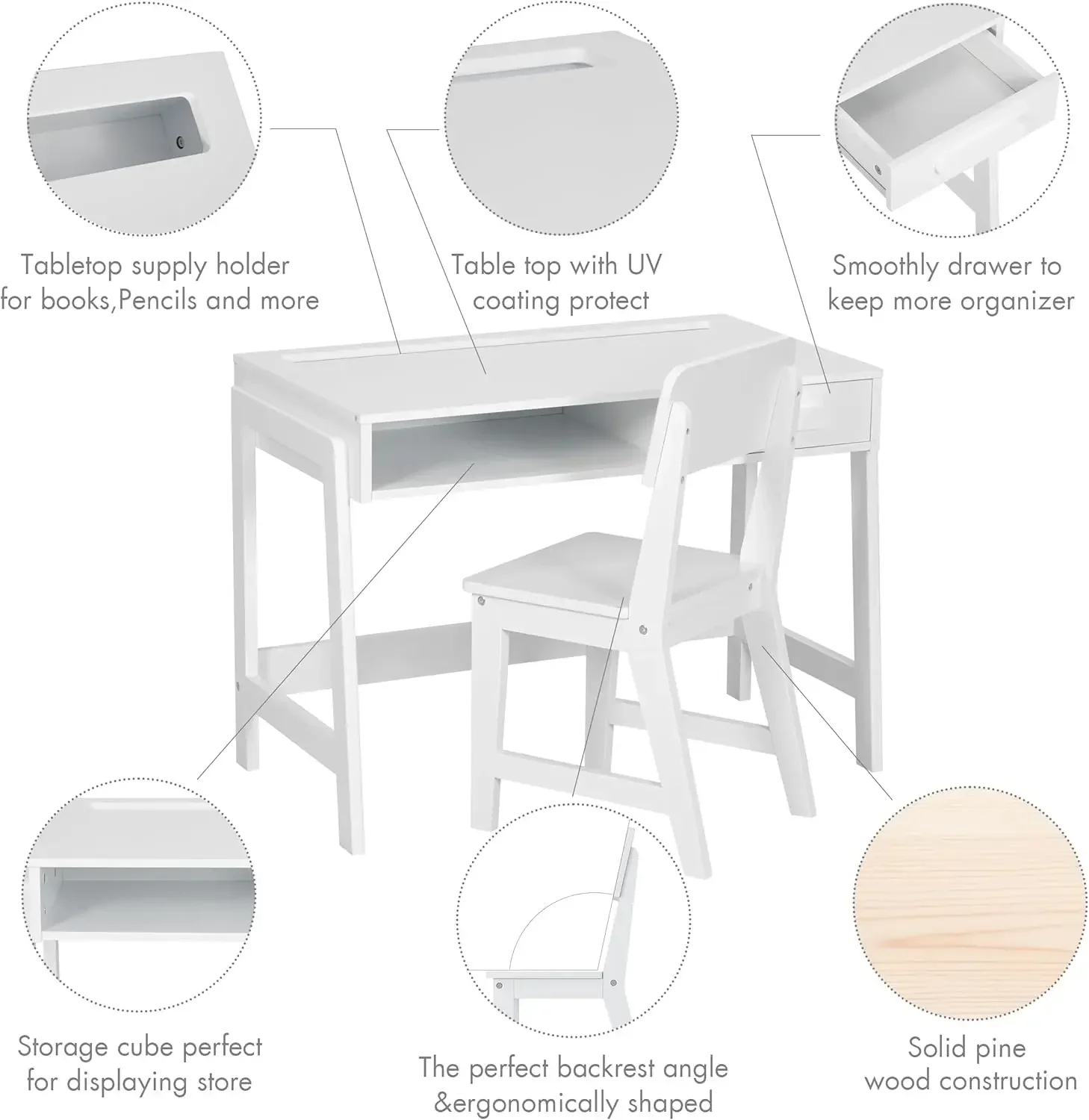 Tabletop supply holder for books,Pencils and more

Table top with UV coating protect

Smoothly drawer to keep more organizer

Storage cube perfect for displaying store

The perfect backrest angle &ergonomically shaped

Solid pine wood construction