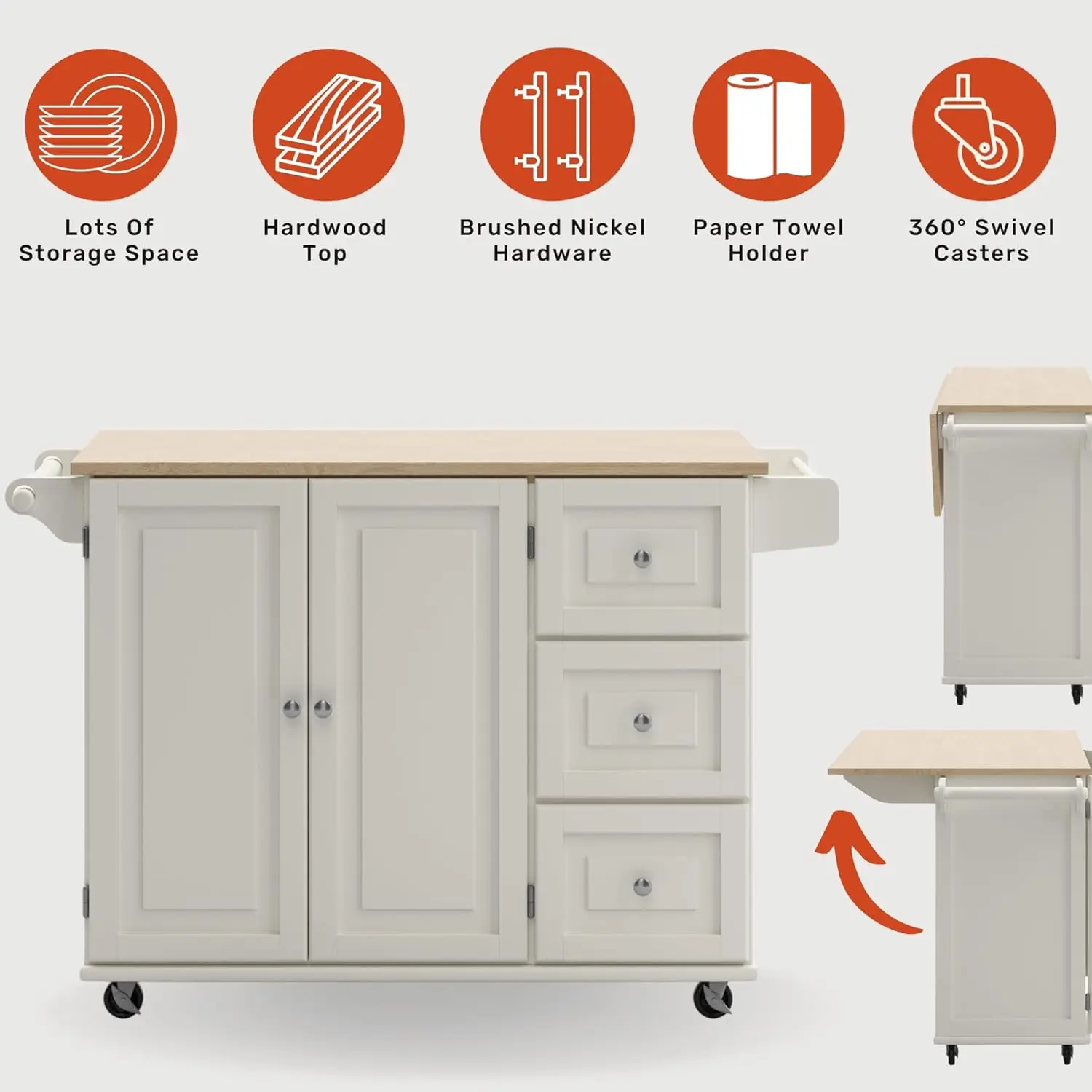 Lots Of Storage Space

Hardwood Top

Brushed Nickel Hardware

Paper Towel Holder

360° Swivel Casters