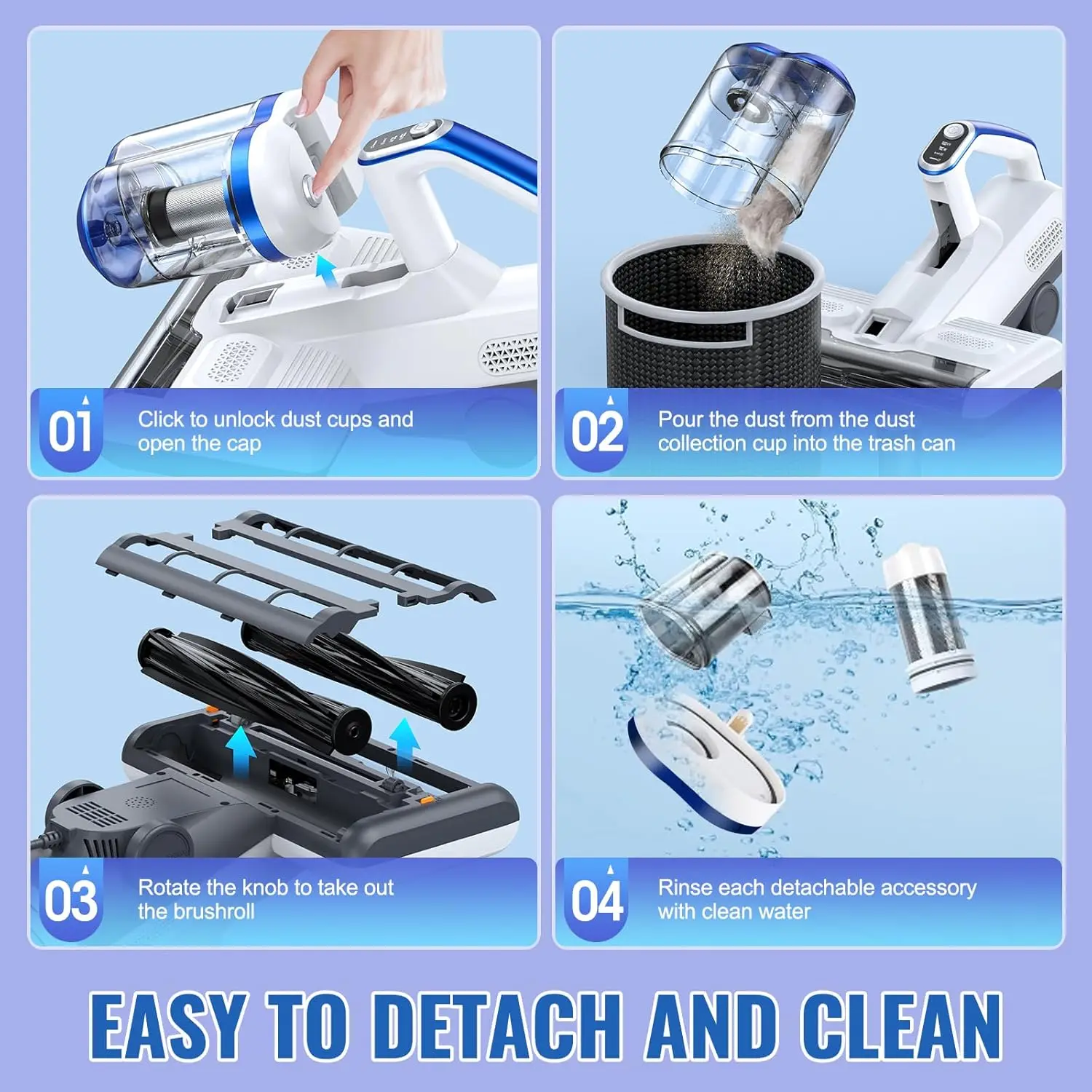 01
Click to unlock dust cups and open the cap

02
Pour the dust from the dust collection cup into the trash can

03
Rotate the knob to take out the brushroll

04
Rinse each detachable accessory with clean water

EASY TO DETACH AND CLEAN