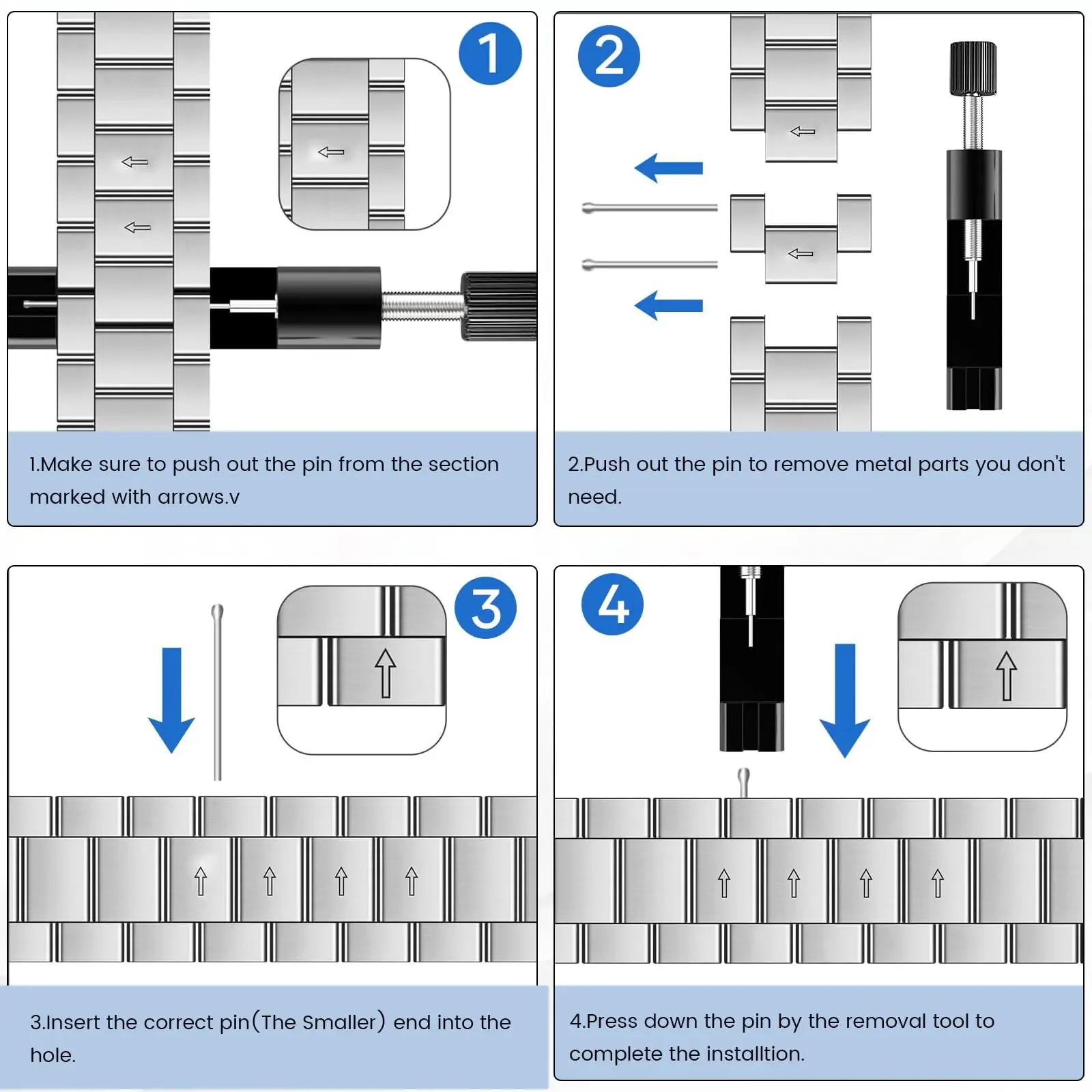 1

1.Make sure to push out the pin from the section marked with arrows.v

2

2.Push out the pin to remove metal parts you don't need.

3

3.Insert the correct pin(The Smaller) end into the hole.

4

4.Press down the pin by the removal tool to complete the installtion.