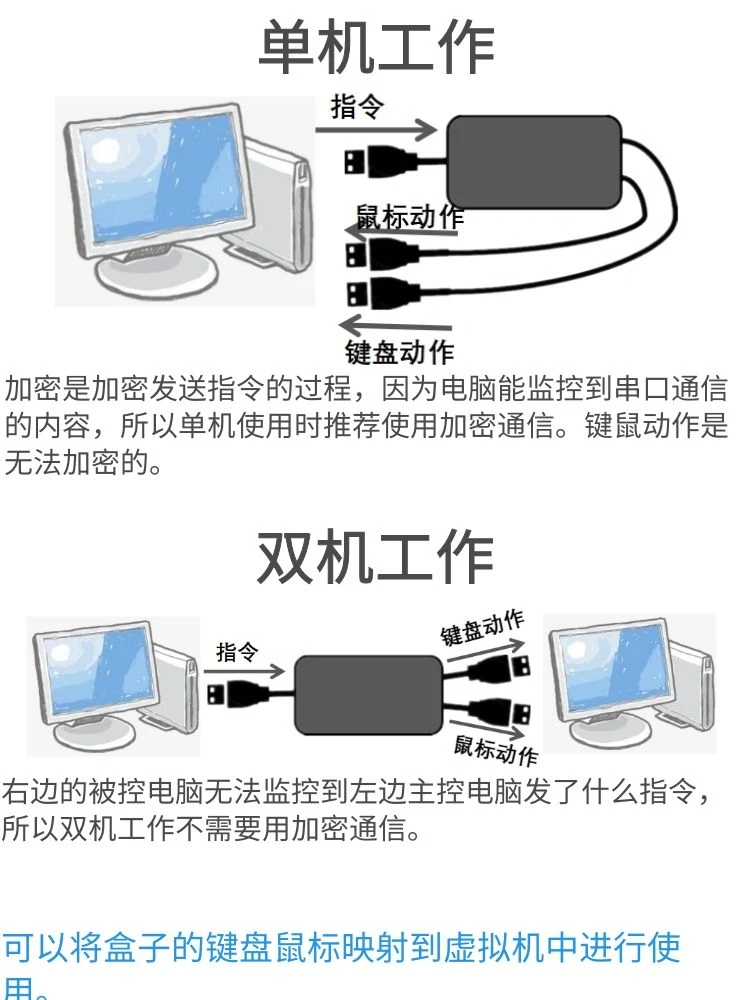 单机工作

指令

鼠标动作

键盘动作

加密是加密发送指令的过程，因为电脑能监控到串口通信的内容，所以单机使用时推荐使用加密通信。键鼠动作是无法加密的。

双机工作

指令

键盘动作

鼠标动作

右边的被控电脑无法监控到左边主控电脑发了什么指令，所以双机工作不需要用加密通信。

可以将盒子的键盘鼠标映射到虚拟机中进行使用。