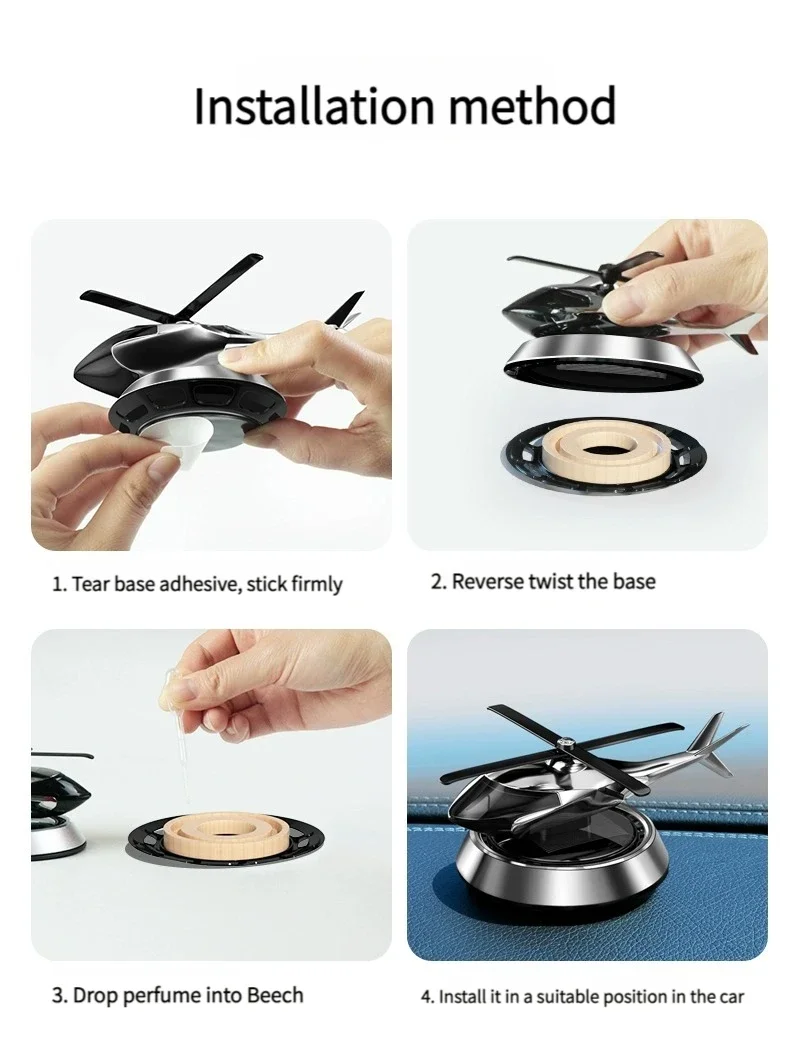 Installation method

1. Tear base adhesive, stick firmly

2. Reverse twist the base

3. Drop perfume into Beech

4. Install it in a suitable position in the car