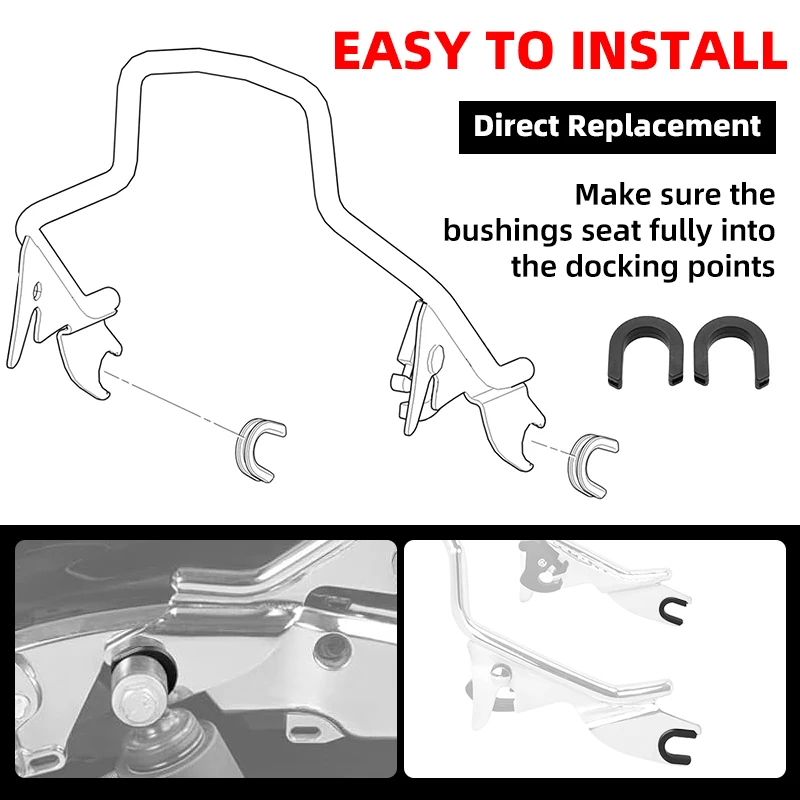 EASY TO INSTALL

Direct Replacement

Make sure the bushings seat fully into the docking points