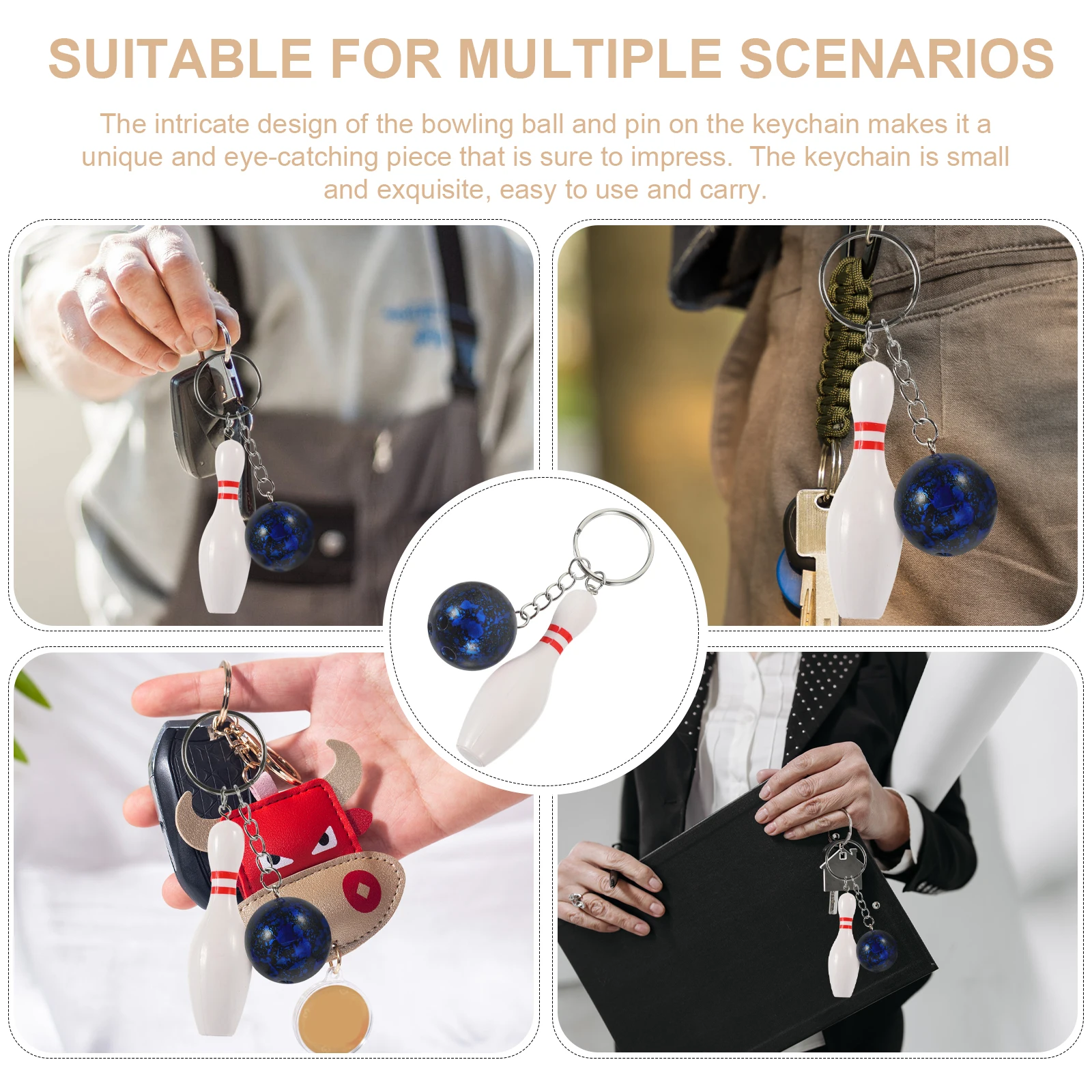 SUITABLE FOR MULTIPLE SCENARIOS

The intricate design of the bowling ball and pin on the keychain makes it a unique and eye-catching piece that is sure to impress.  The keychain is small and exquisite, easy to use and carry.