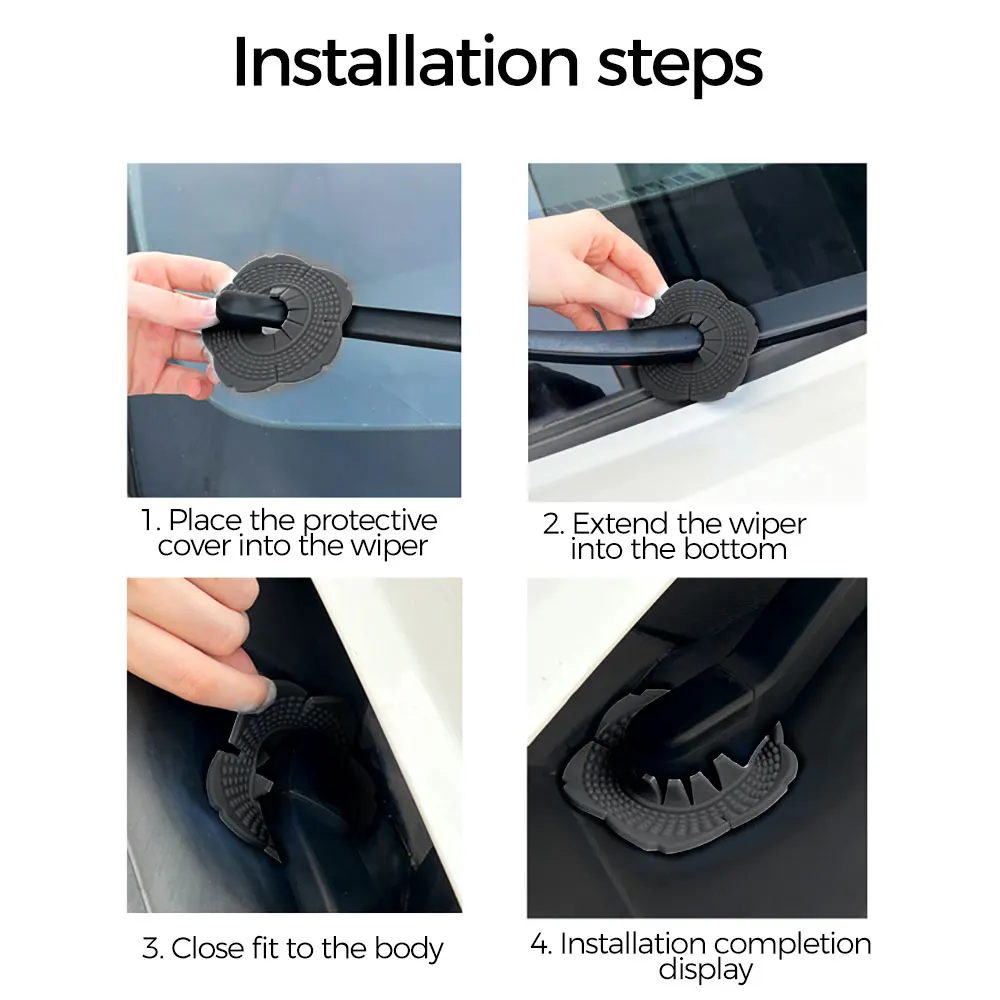 Installation steps

1. Place the protective cover into the wiper

2. Extend the wiper into the bottom

3. Close fit to the body

4. Installation completion display