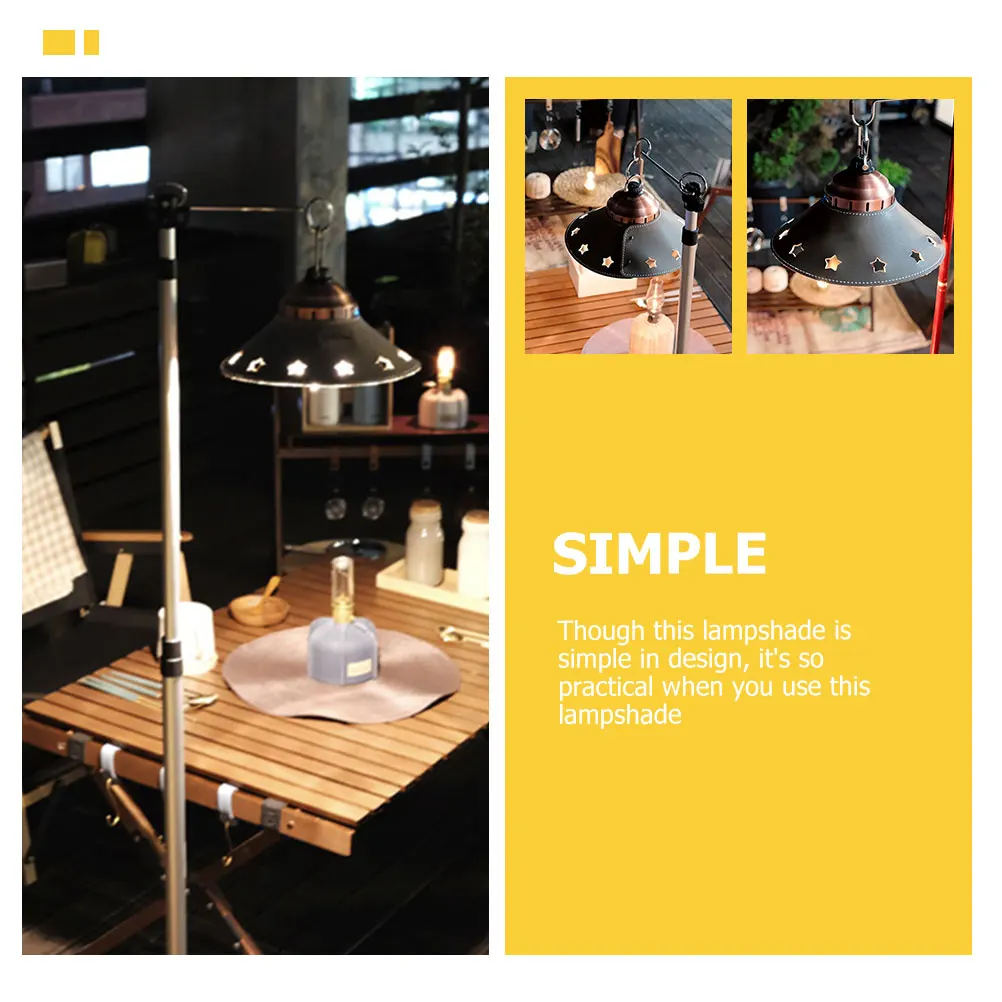 SIMPLE

Though this lampshade is simple in design, it's so practical when you use this lampshade