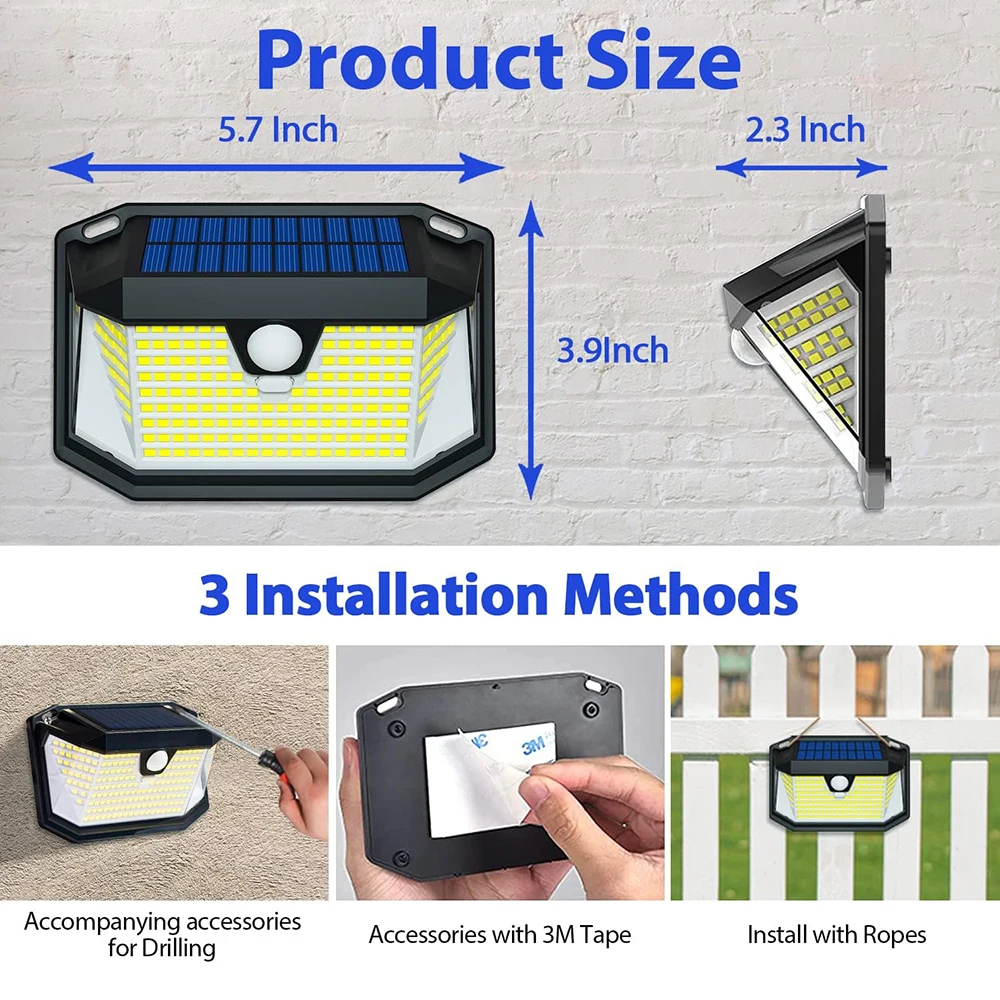 Product Size

5.7 Inch

2.3 Inch

3.9Inch

3 Installation Methods

3M

Accompanying accessories for Drilling

Accessories with 3M Tape

Install with Ropes