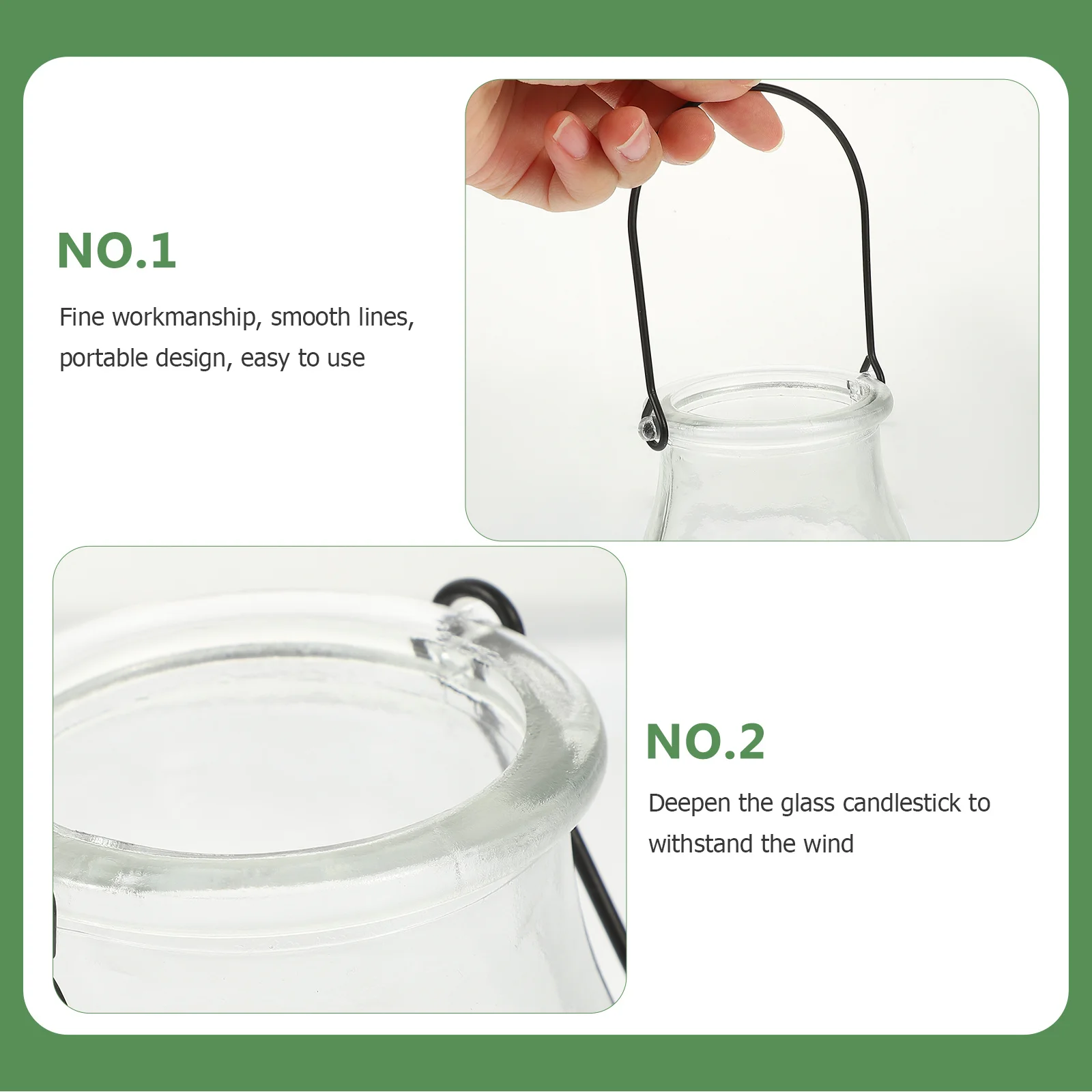 NO.1

Fine workmanship, smooth lines, portable design, easy to use

NO.2

Deepen the glass candlestick to withstand the wind