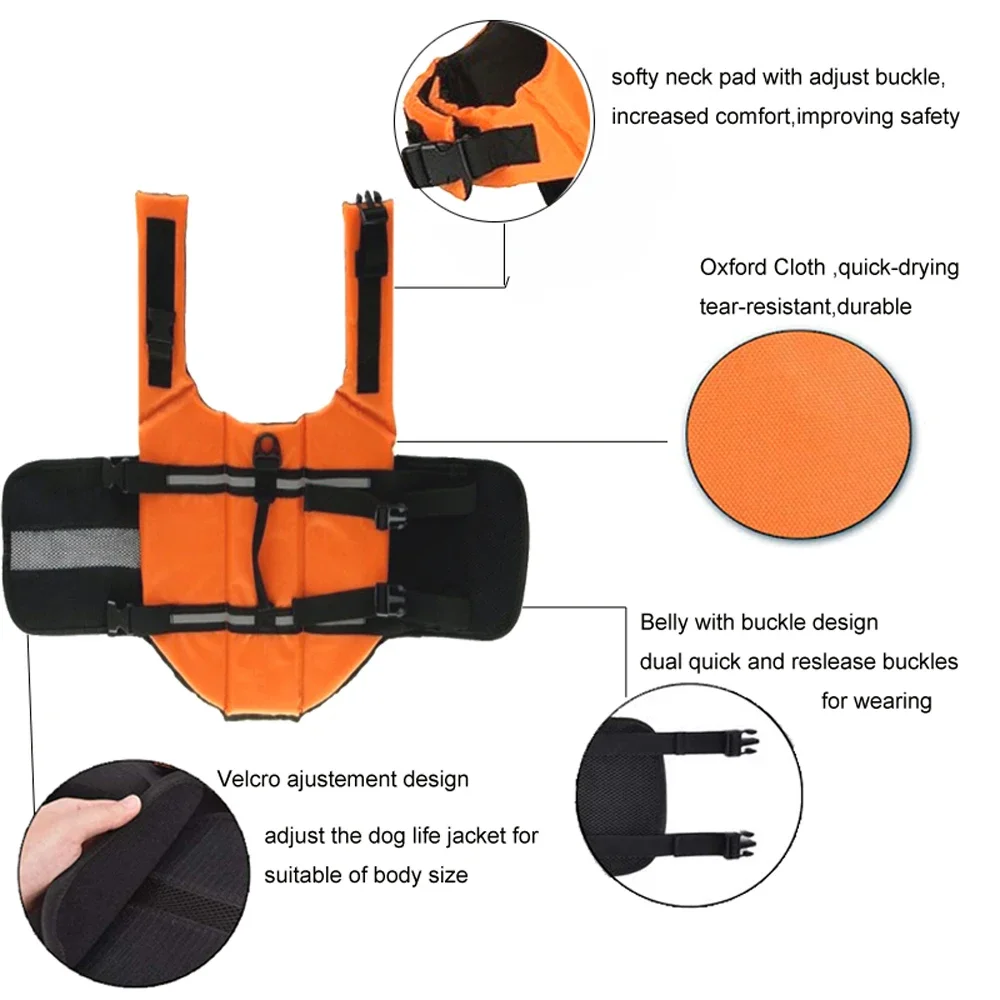 softy neck pad with adjust buckle, increased comfort,improving safety

Oxford Cloth ,quick-drying tear-resistant,durable

Belly with buckle design dual quick and reslease buckles for wearing

Velcro ajustement design

adjust the dog life jacket for suitable of body size