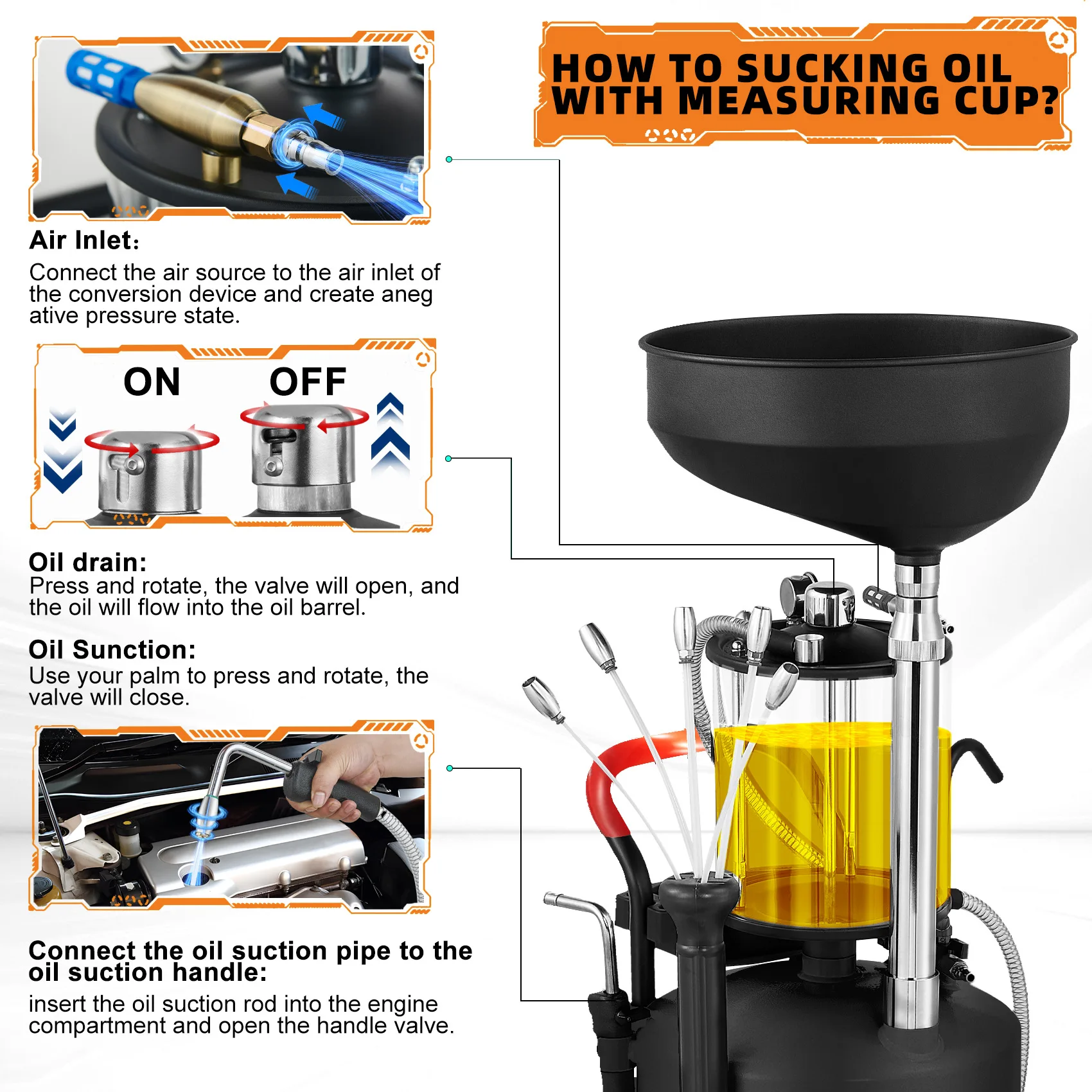 HOW TO SUCKING OIL WITH MEASURING CUP?

Air Inlet:
Connect the air source to the air inlet of the conversion device and create aneg ative pressure state.

ON OFF

Oil drain:
Press and rotate, the valve will open, and the oil will flow into the oil barrel.

Oil Sunction:
Use your palm to press and rotate, the valve will close.

Connect the oil suction pipe to the oil suction handle:
insert the oil suction rod into the engine compartment and open the handle valve.