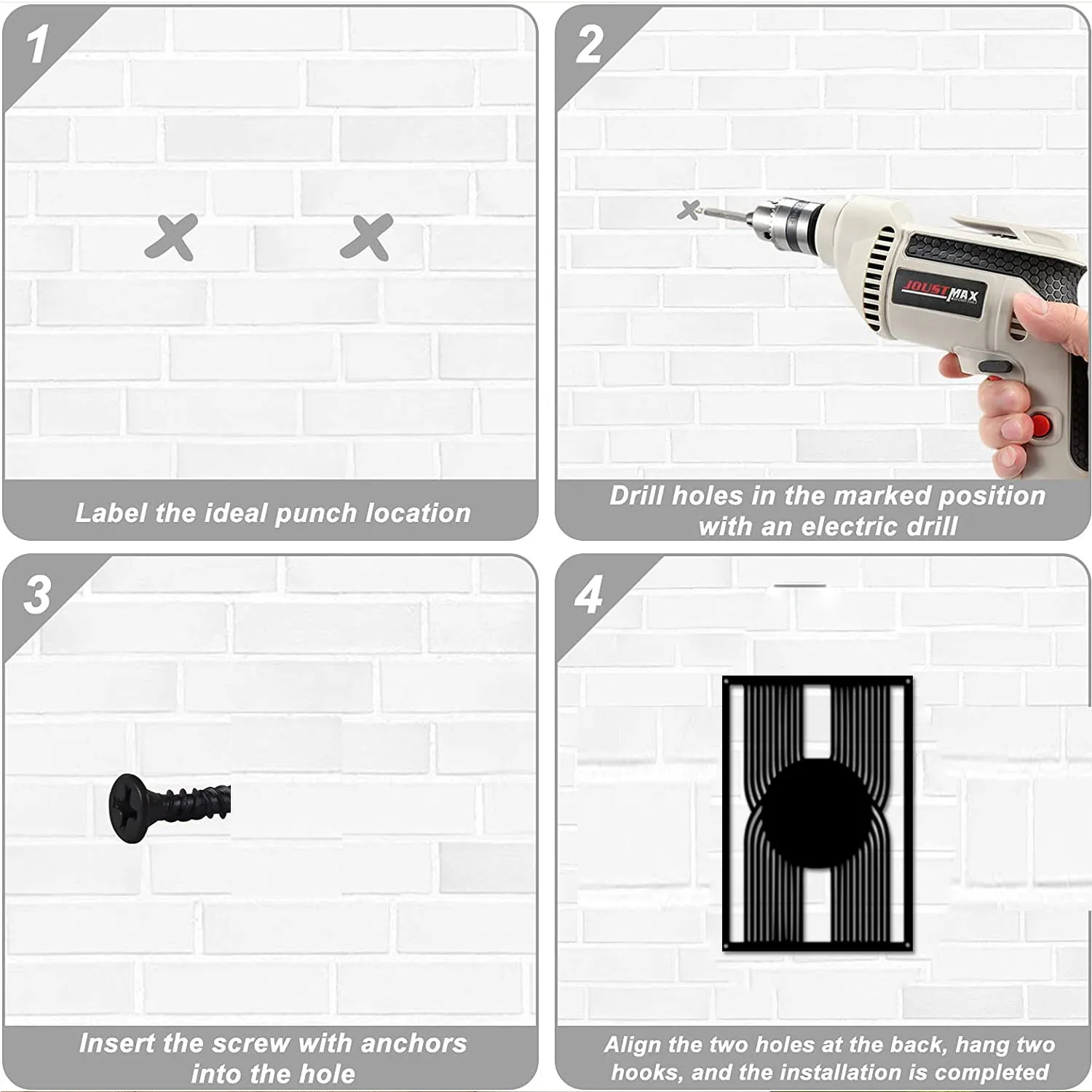 1

Label the ideal punch location

2

JOUSTMAX

Drill holes in the marked position with an electric drill

3

Insert the screw with anchors into the hole

4

Align the two holes at the back, hang two hooks, and the installation is completed