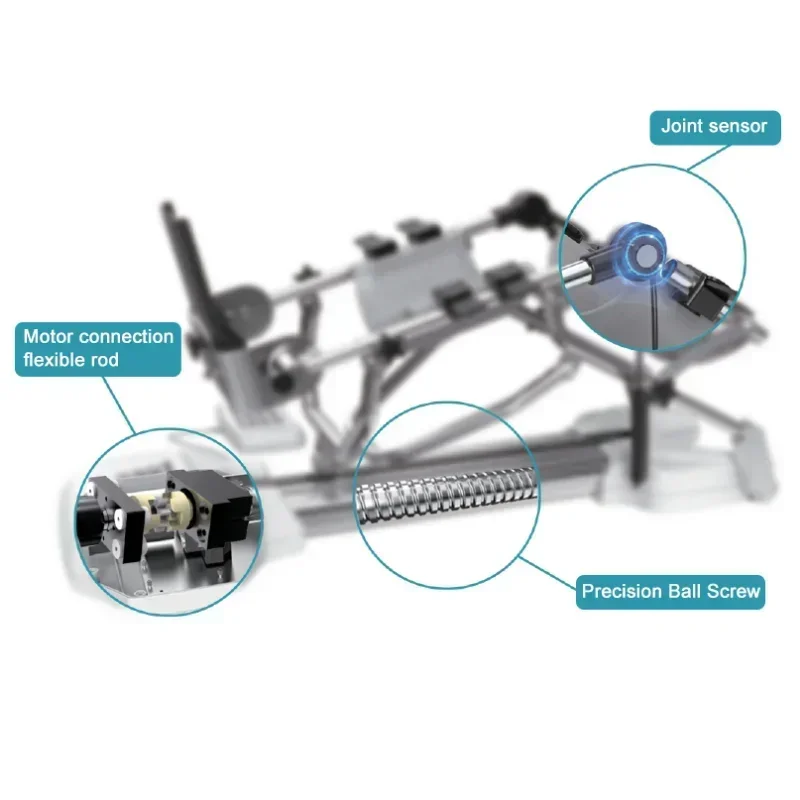 Joint sensor

Motor connection flexible rod

Precision Ball Screw