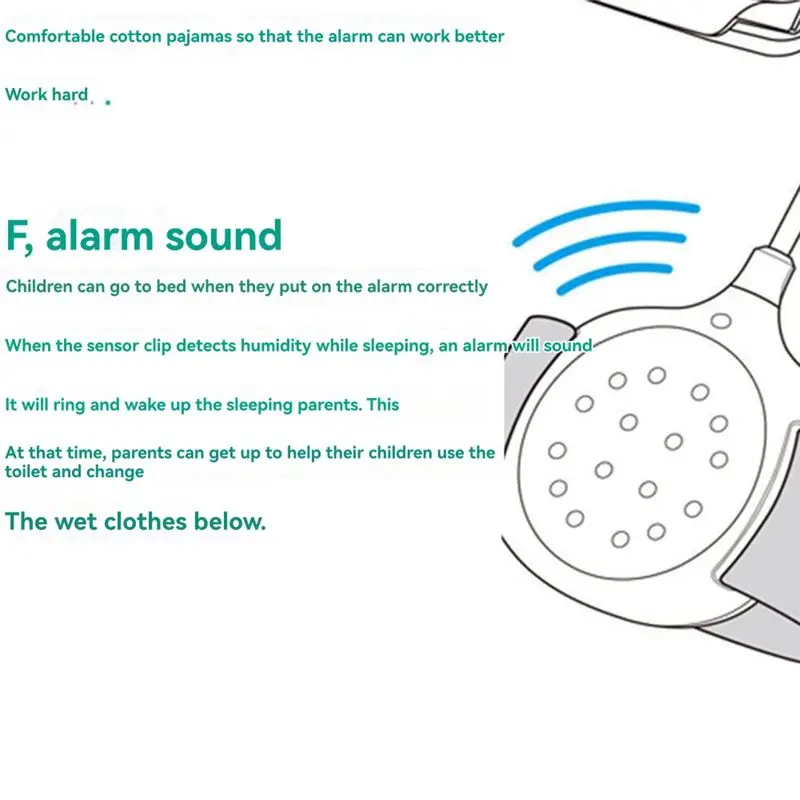 Comfortable cotton pajamas so that the alarm can work better

Work hard

F, alarm sound

Children can go to bed when they put on the alarm correctly

When the sensor clip detects humidity while sleeping, an alarm will sound

It will ring and wake up the sleeping parents. This

At that time, parents can get up to help their children use the toilet and change

The wet clothes below.