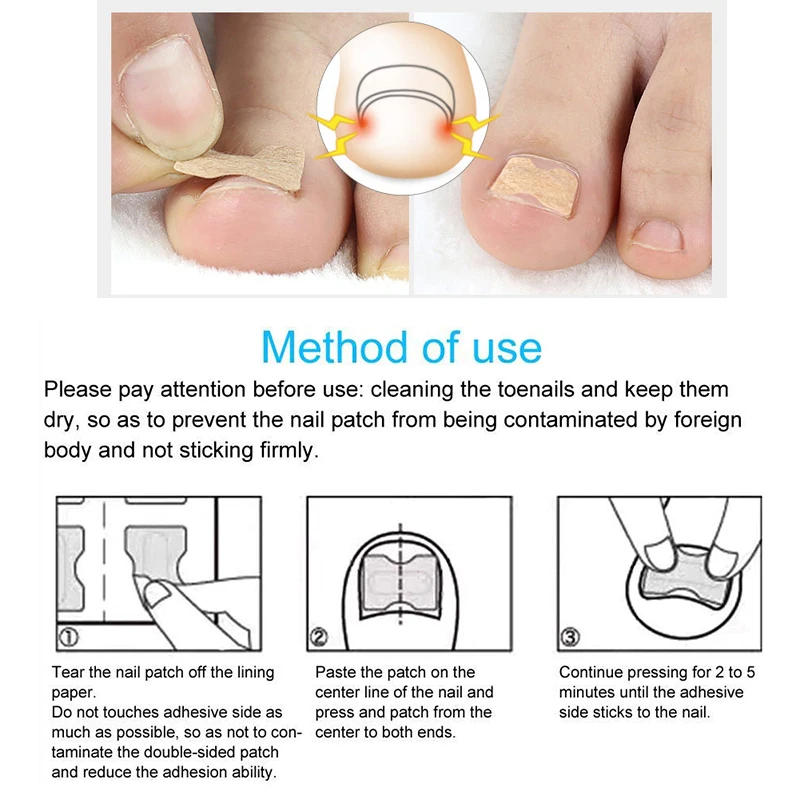 Method of use

Please pay attention before use: cleaning the toenails and keep them dry, so as to prevent the nail patch from being contaminated by foreign body and not sticking firmly.

①

Tear the nail patch off the lining paper.
Do not touches adhesive side as much as possible, so as not to contaminate the double-sided patch and reduce the adhesion ability.

②

Paste the patch on the center line of the nail and press and patch from the center to both ends.

③

Continue pressing for 2 to 5 minutes until the adhesive side sticks to the nail.