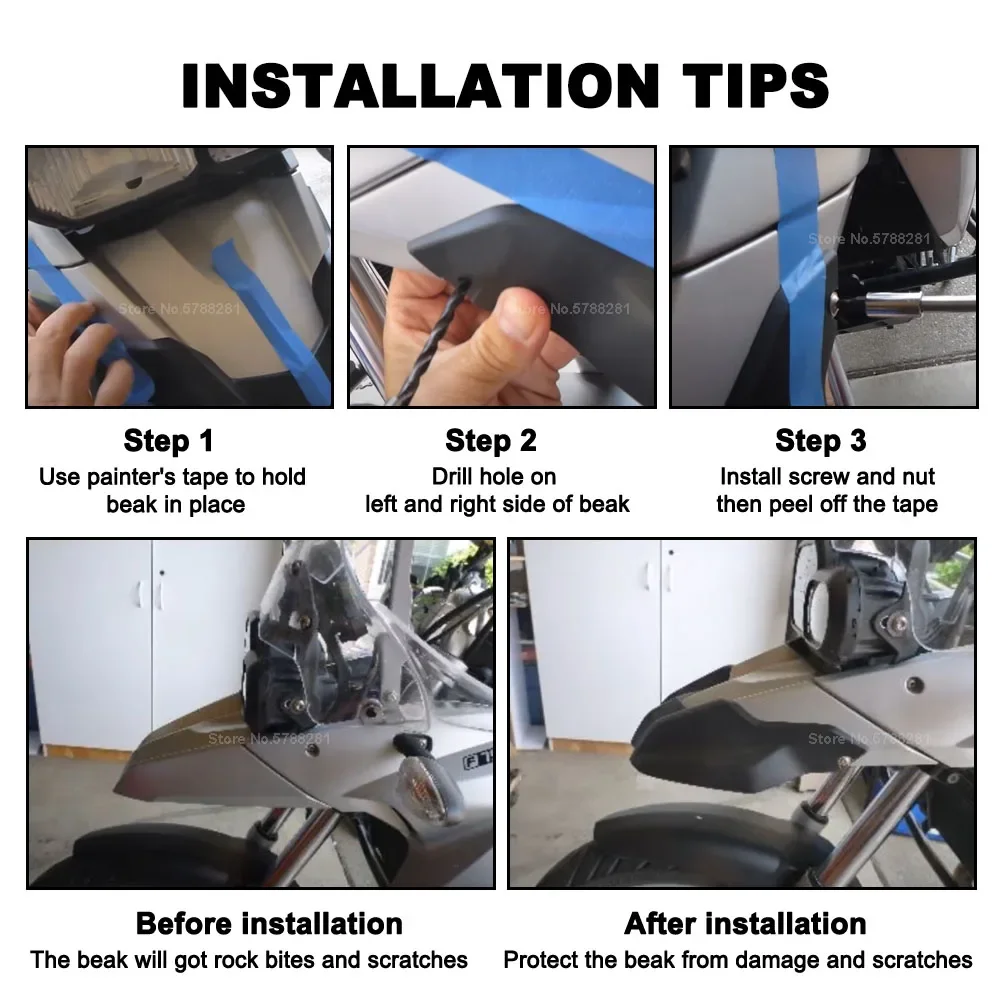 INSTALLATION TIPS

Store No.5788281

Store No.5788281

Store No.5788281

Step 1
Use painter's tape to hold beak in place

Step 2
Drill hole on left and right side of beak

Step 3
Install screw and nut then peel off the tape

Store No.5788281

Store No.5788281

Before installation
The beak will got rock bites and scratches

After installation
Protect the beak from damage and scratches