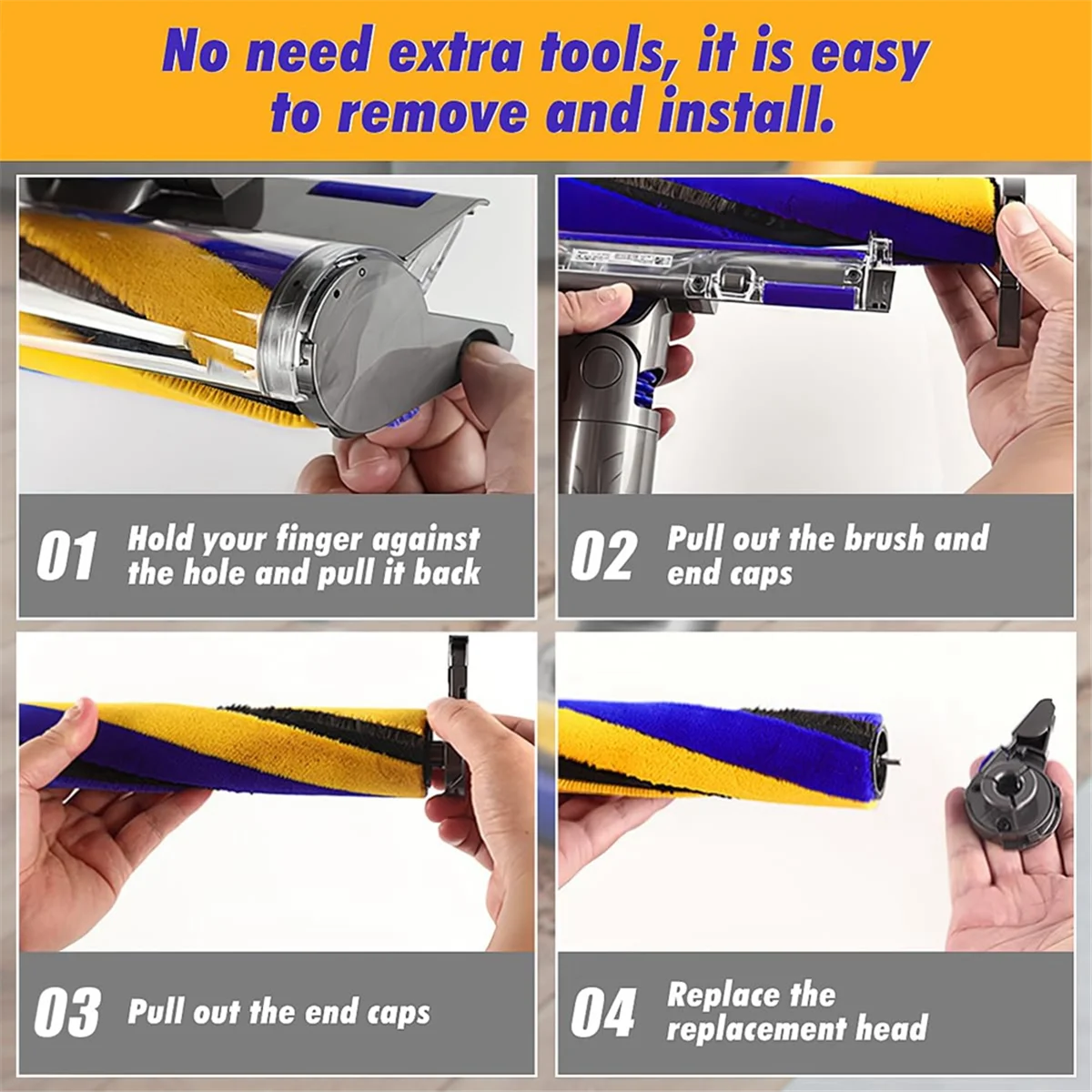 No need extra tools, it is easy to remove and install.

01 Hold your finger against the hole and pull it back

02 Pull out the brush and end caps

03 Pull out the end caps

04 Replace the replacement head