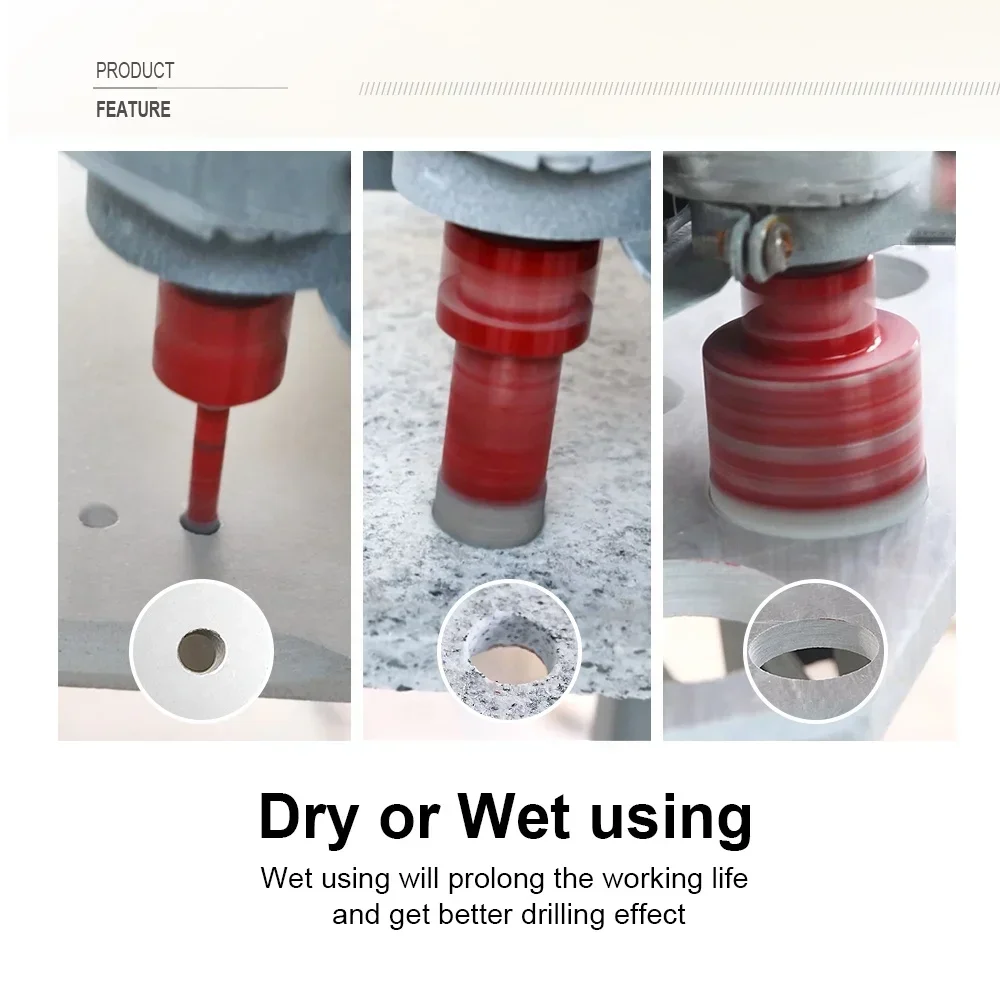 PRODUCT
FEATURE

Dry or Wet using

Wet using will prolong the working life and get better drilling effect