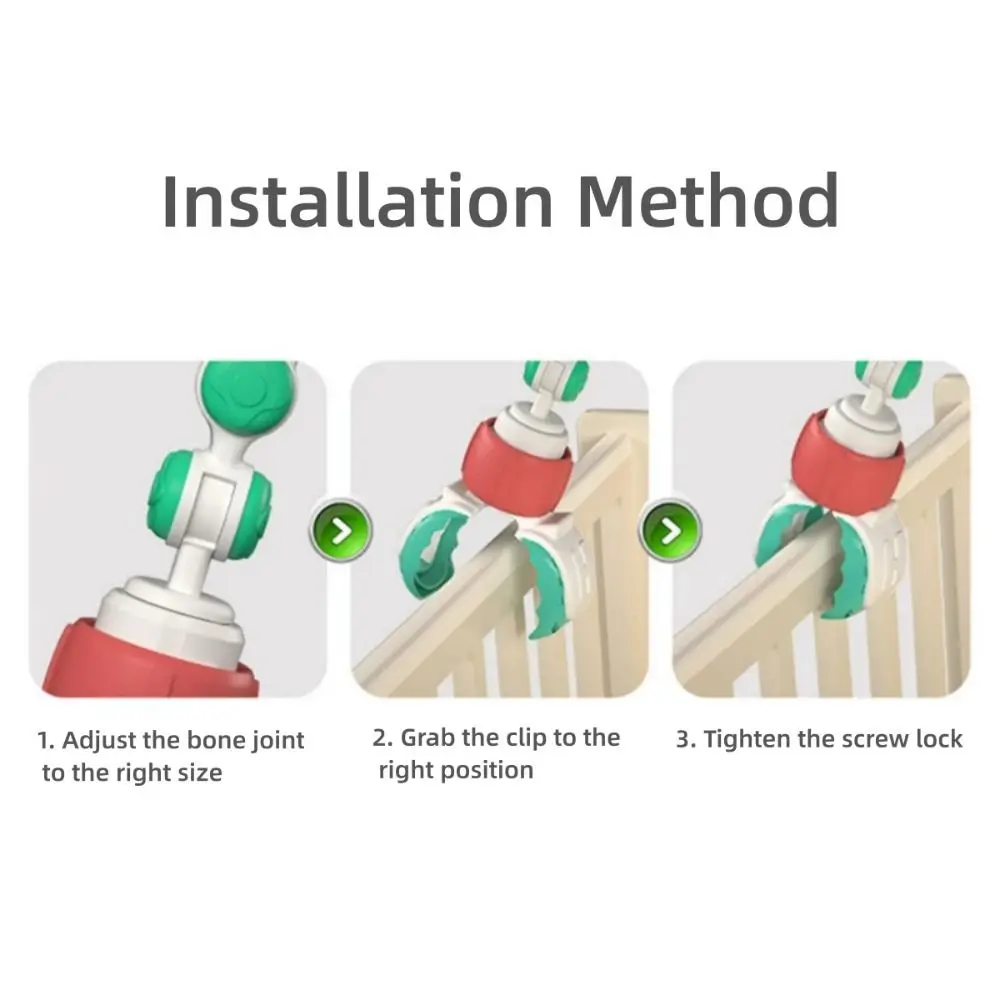 Installation Method

1. Adjust the bone joint to the right size

2. Grab the clip to the right position

3. Tighten the screw lock