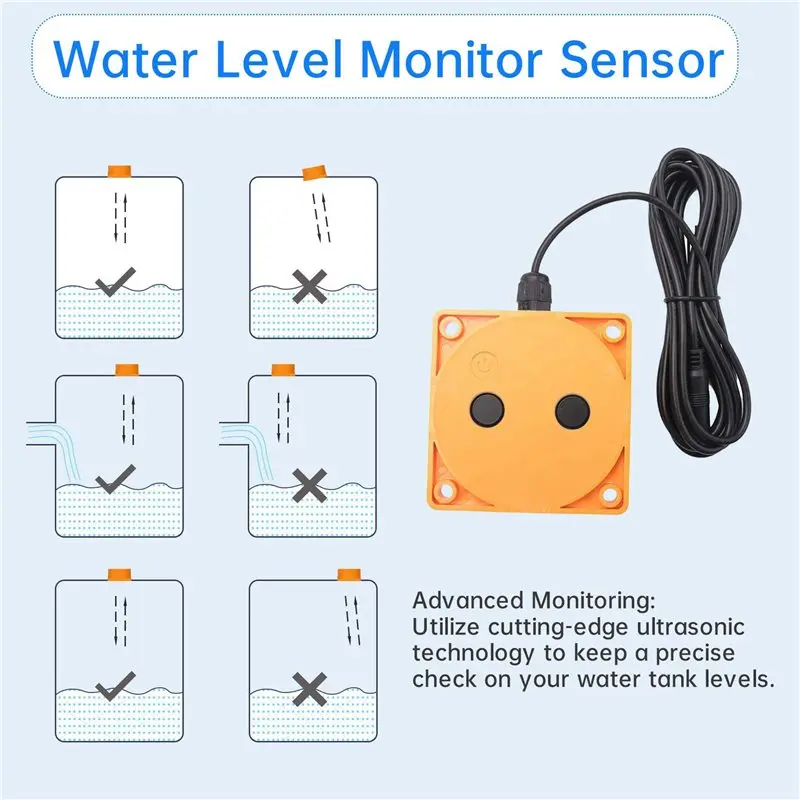 Water Level Monitor Sensor

Advanced Monitoring:
Utilize cutting-edge ultrasonic technology to keep a precise check on your water tank levels.