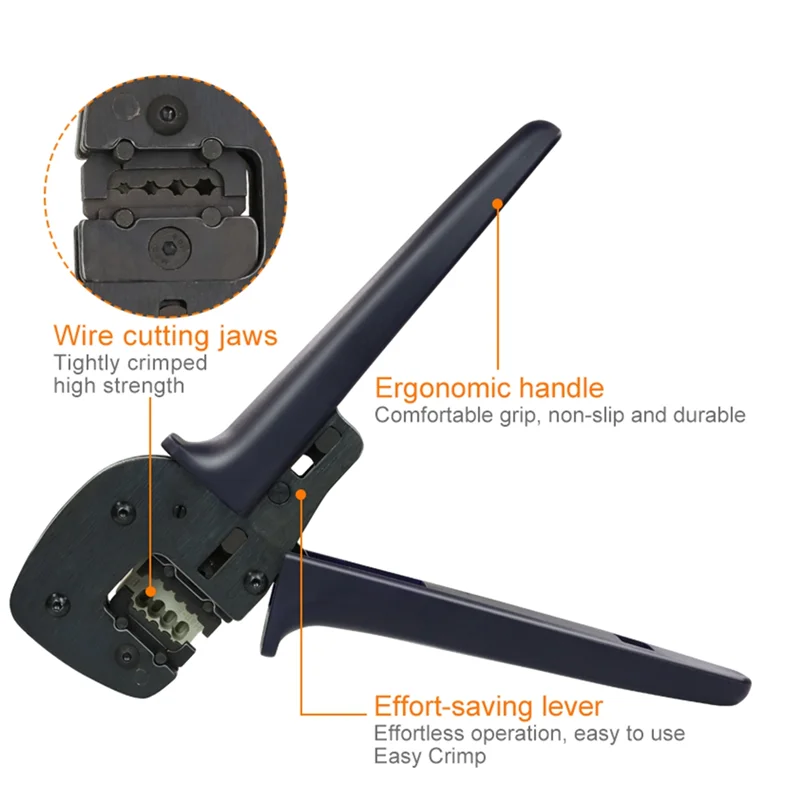 Wire cutting jaws
Tightly crimped
high strength

Ergonomic handle
Comfortable grip, non-slip and durable

Effort-saving lever
Effortless operation, easy to use
Easy Crimp